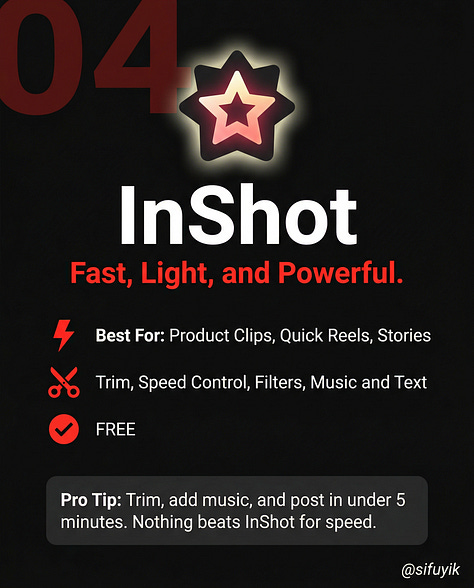 04

InShot

Fast, Light, and Powerful.

Best For: Product Clips, Quick Reels, Stories

Trim, Speed Control, Filters, Music and Text

FREE

Pro Tip: Trim, add music, and post in under 5 minutes. Nothing beats InShot for speed.

@sifuyik