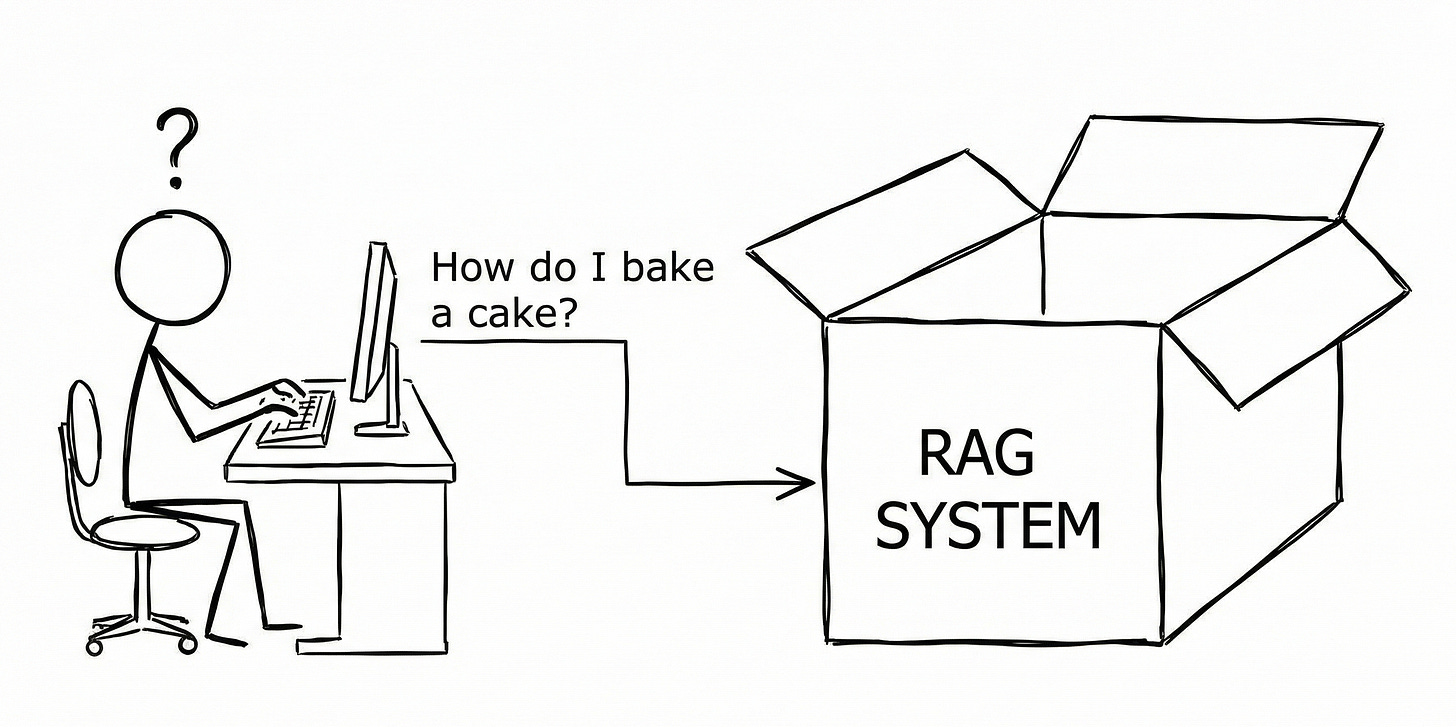 ?

How do I bake a cake?

RAG SYSTEM