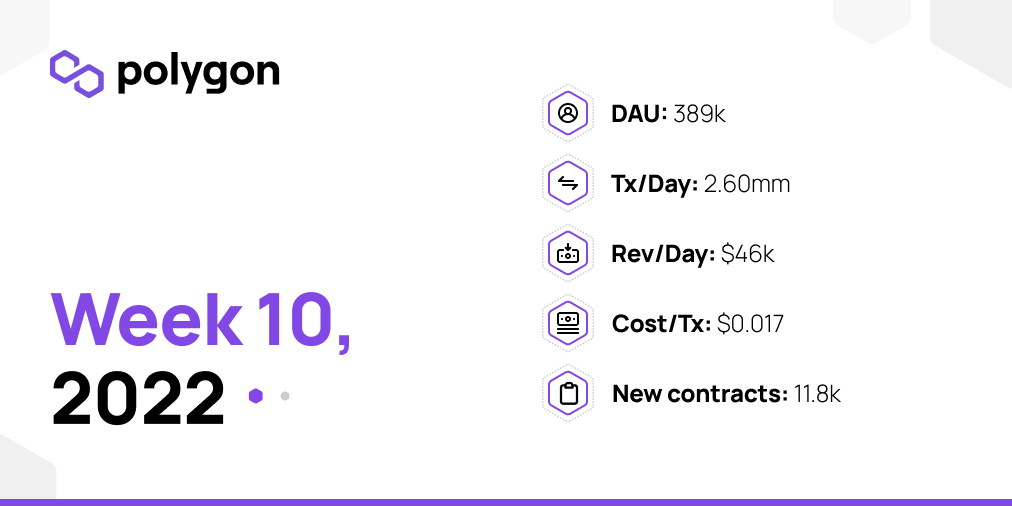 polygon

Week 10,
2022

DAU: 389k

Tx/Day: 2.60mm

Rev/Day: $46k

Cost/Tx: $0.017

New contracts: 11.8k