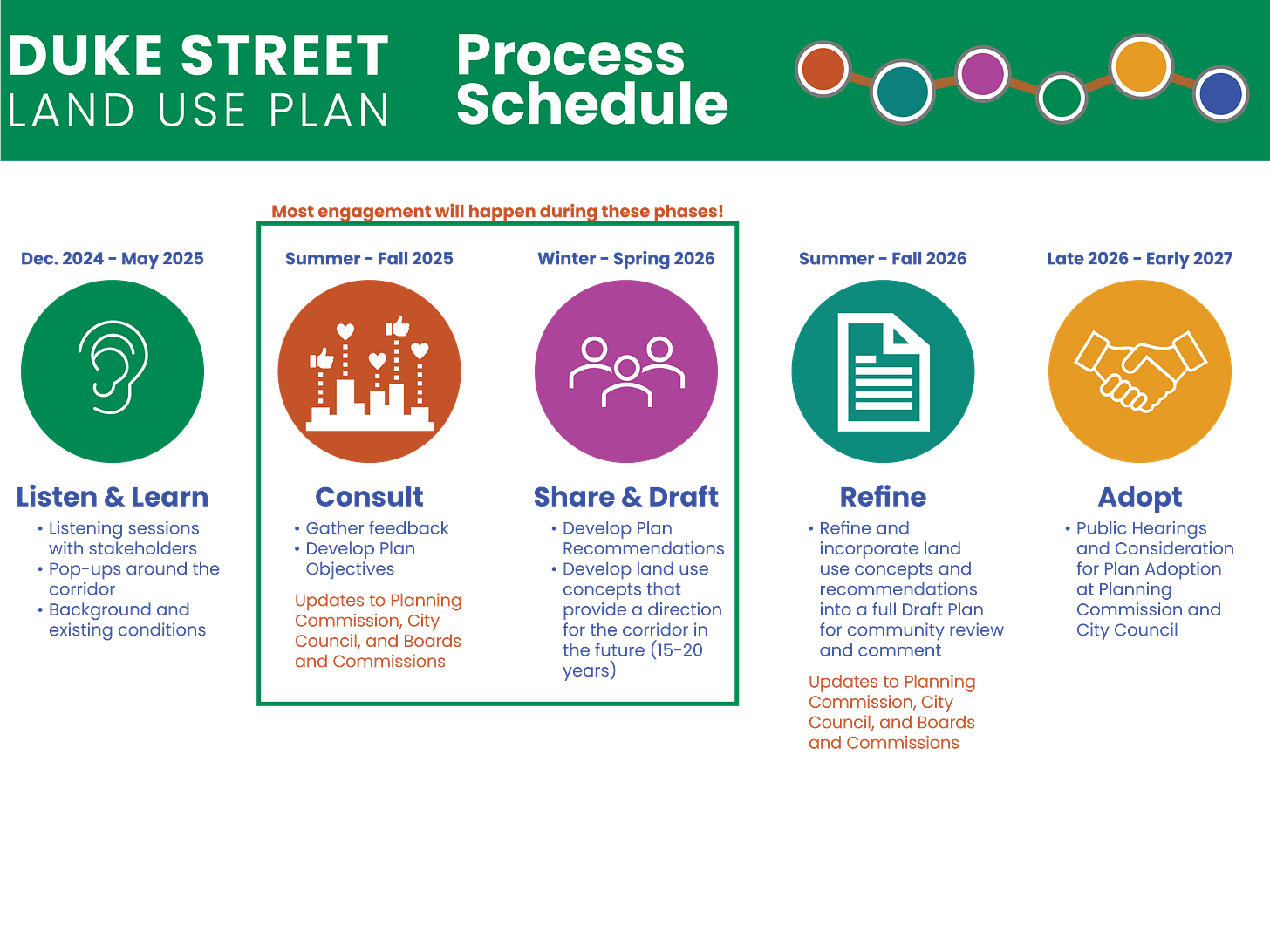 DUKE STREET
LAND USE PLAN

Process Schedule

Most engagement will happen during these phases!

Dec. 2024 - May 2025

Listen & Learn

• Listening sessions with stakeholders
• Pop-ups around the corridor
• Background and existing conditions

Summer - Fall 2025

Consult

• Gather feedback
• Develop Plan Objectives

Updates to Planning Commission, City Council, and Boards and Commissions

Winter - Spring 2026

Share & Draft

• Develop Plan Recommendations
• Develop land use concepts that provide a direction for the corridor in the future (15-20 years)

Summer - Fall 2026

Refine

• Refine and incorporate land use concepts and recommendations into a full Draft Plan for community review and comment

Updates to Planning Commission, City Council, and Boards and Commissions

Late 2026 - Early 2027

Adopt

• Public Hearings and Consideration for Plan Adoption at Planning Commission and City Council