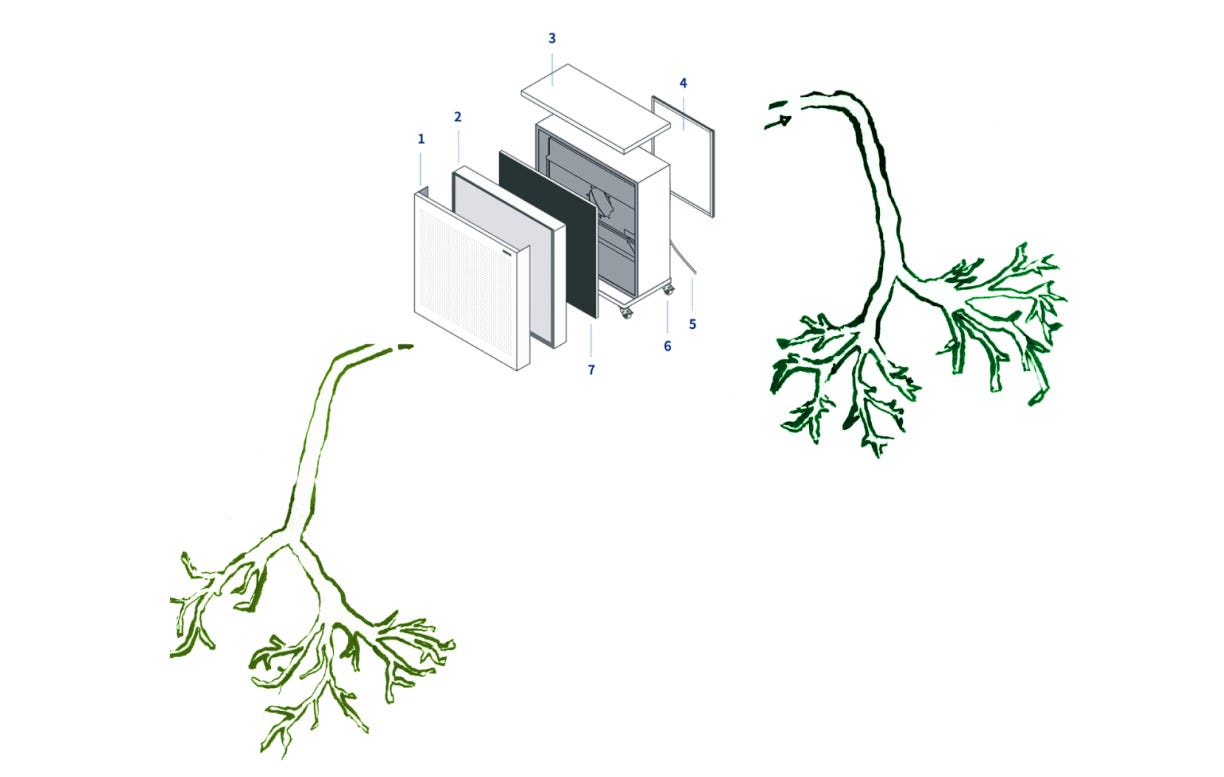 3
4
2
1
5
6
7