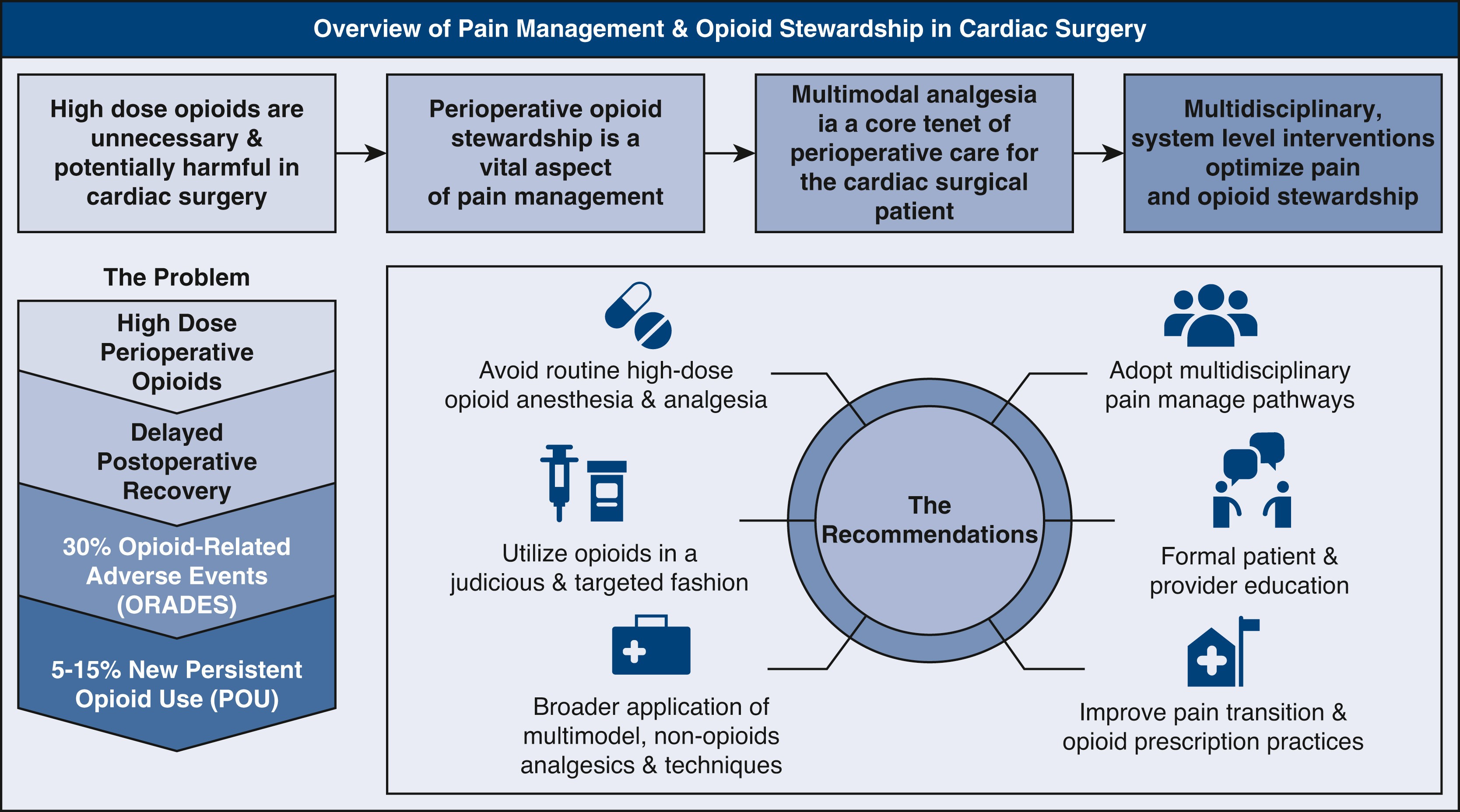 Overview of Pain Management & Opioid Stewardship in Cardiac Surgery

High dose opioids are unnecessary & potentially harmful in cardiac surgery

Perioperative opioid stewardship is a vital aspect of pain management

Multimodal analgesia ia a core tenet of perioperative care for the cardiac surgical patient

Multidisciplinary, system level interventions optimize pain and opioid stewardship

The Problem

High Dose Perioperative Opioids

Delayed Postoperative Recovery

30% Opioid-Related Adverse Events (ORADES)

5-15% New Persistent Opioid Use (POU)

Avoid routine high-dose opioid anesthesia & analgesia

Utilize opioids in a judicious & targeted fashion

Broader application of multimodel, non-opioids analgesics & techniques

The Recommendations

Adopt multidisciplinary pain manage pathways

Formal patient & provider education

Improve pain transition & opioid prescription practices