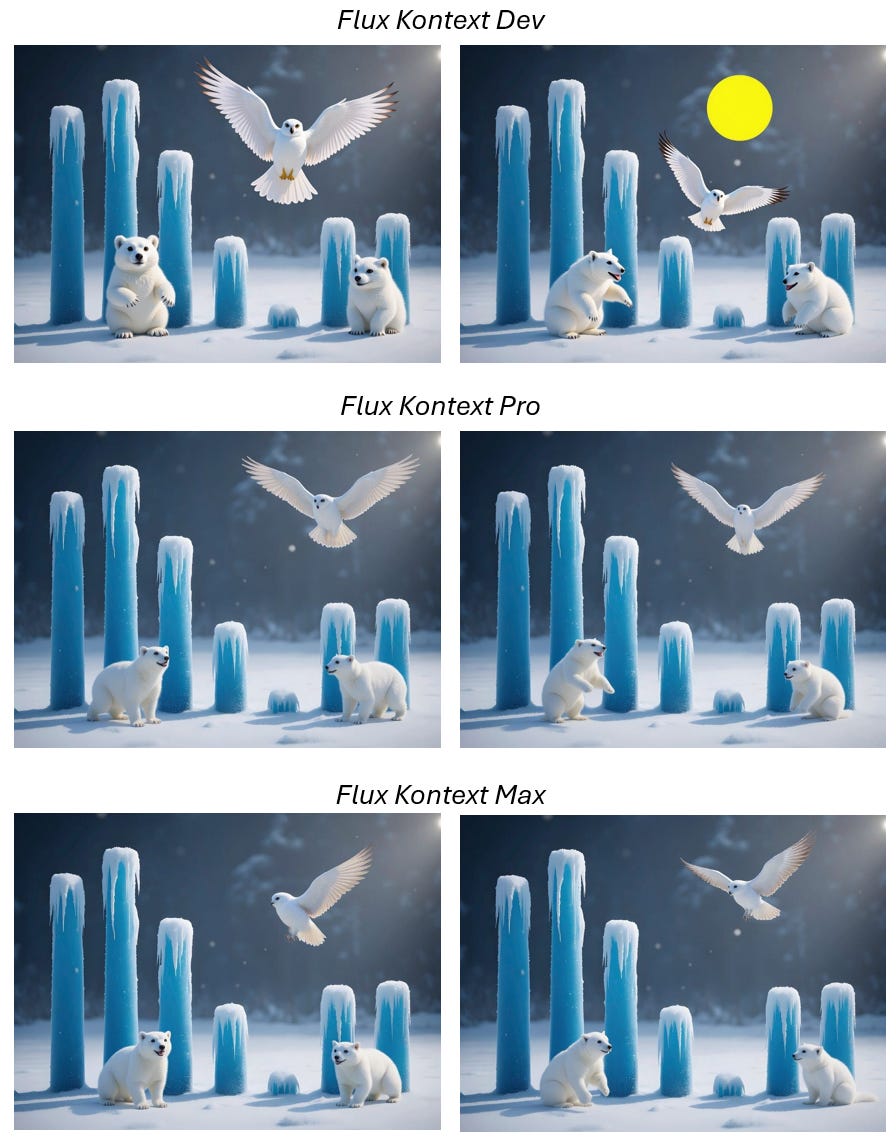 Flux Kontext Dev

Flux Kontext Pro

Flux Kontext Max