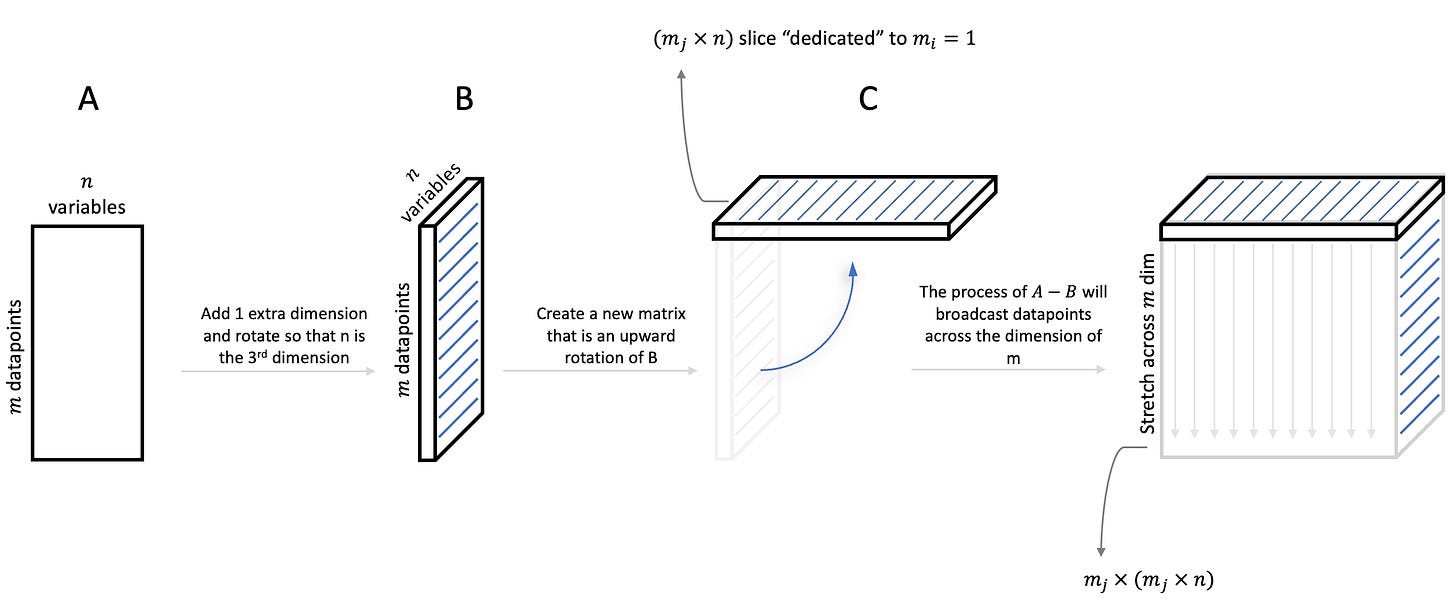 $(m_j \times n)$ slice "dedicated" to $m_i = 1$

A

B

C

$n$
variables

$m$ datapoints

Add 1 extra dimension and rotate so that n is the 3$^{rd}$ dimension

$n$
variables

$m$ datapoints

Create a new matrix that is an upward rotation of B

The process of $A - B$ will broadcast datapoints across the dimension of m

Stretch across $m$ dim

$m_j \times (m_j \times n)$