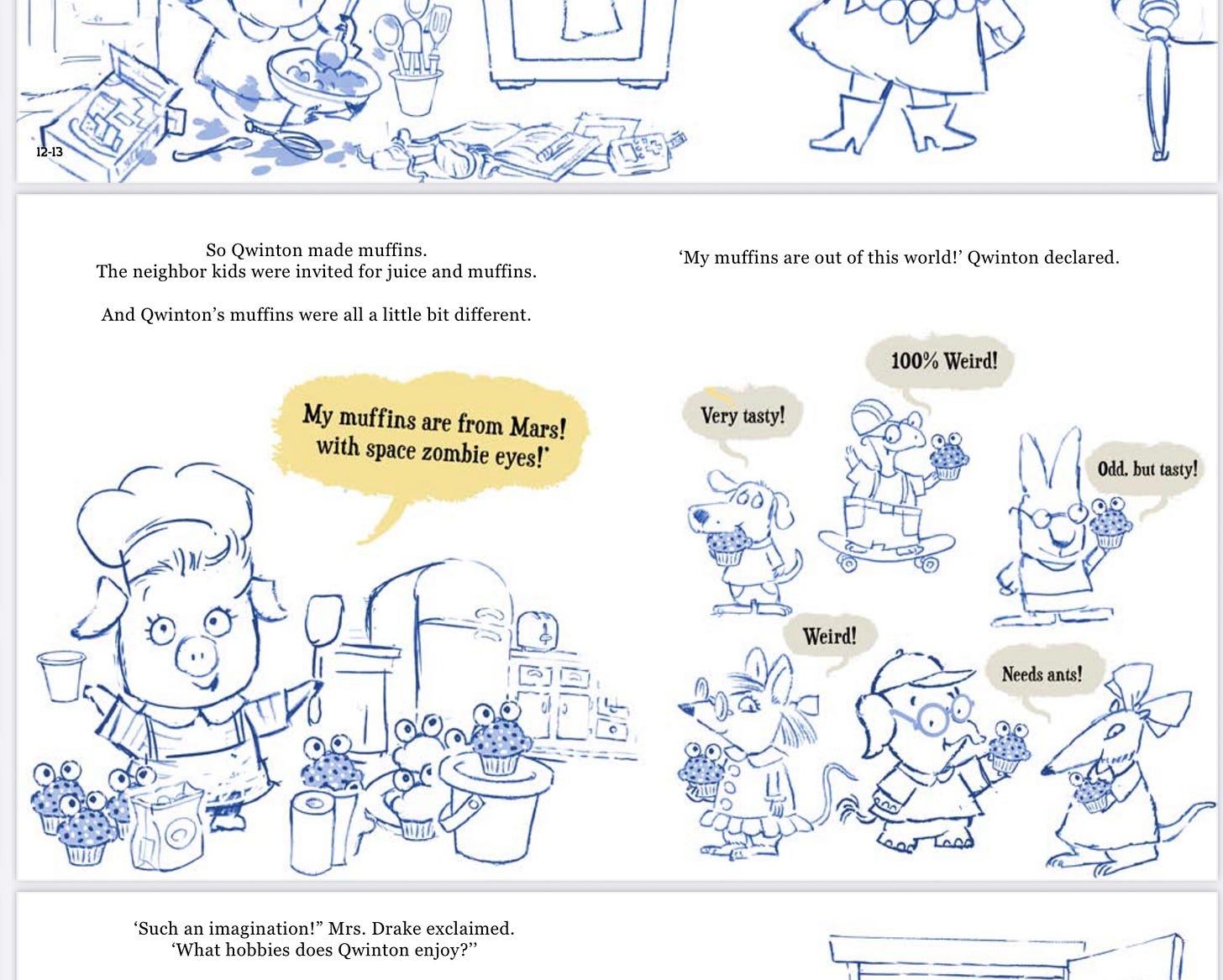 12-13

So Qwinton made muffins.
The neighbor kids were invited for juice and muffins.

And Qwinton's muffins were all a little bit different.

My muffins are from Mars! with space zombie eyes!'

'My muffins are out of this world!' Qwinton declared.

100% Weird!

Very tasty!

Odd, but tasty!

Weird!

Needs ants!

'Such an imagination!" Mrs. Drake exclaimed.
'What hobbies does Qwinton enjoy?''