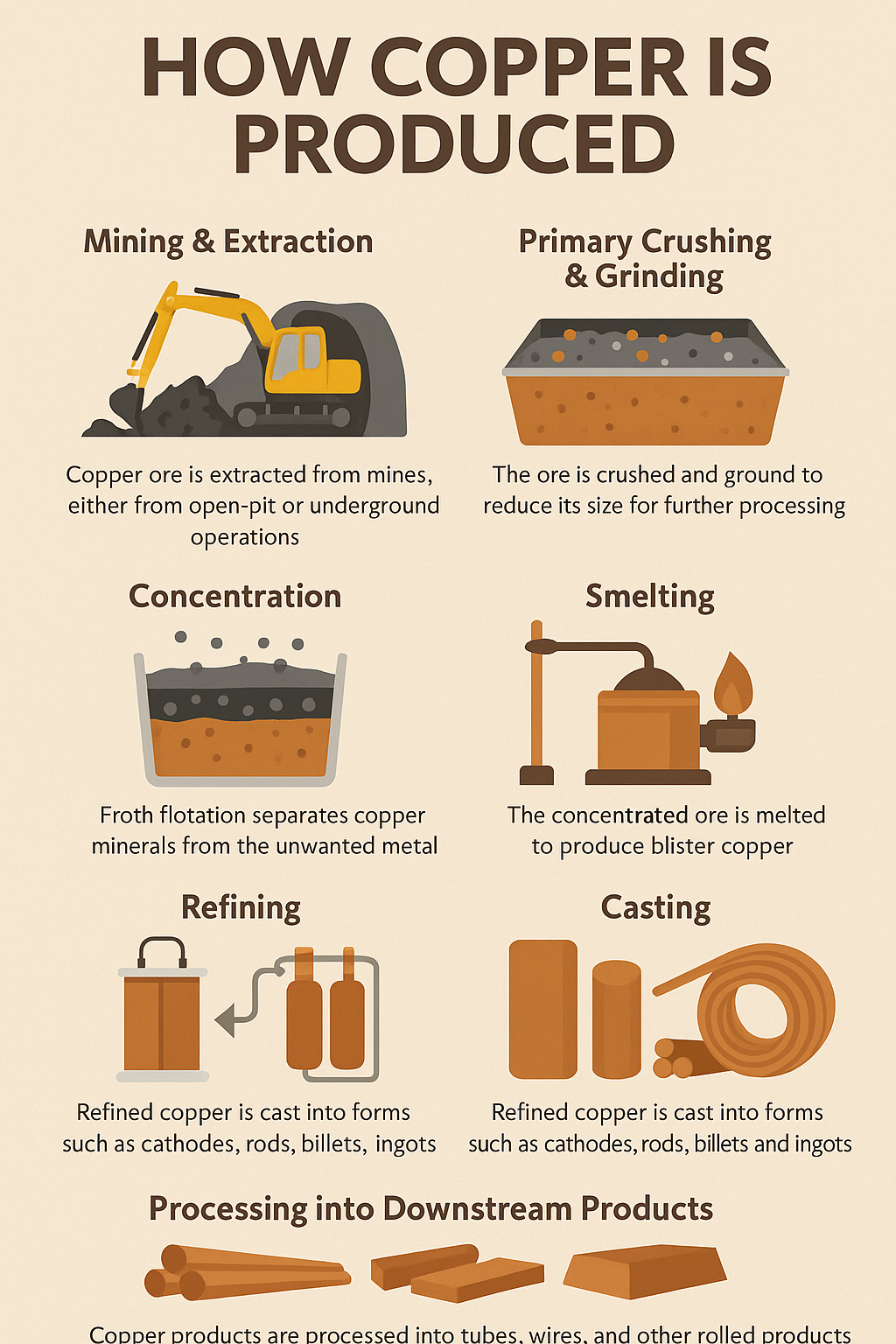 HOW COPPER IS PRODUCED

Mining & Extraction

Copper ore is extracted from mines, either from open-pit or underground operations

Primary Crushing & Grinding

The ore is crushed and ground to reduce its size for further processing

Concentration

Froth flotation separates copper minerals from the unwanted metal

Smelting

The concentrated ore is melted to produce blister copper

Refining

Refined copper is cast into forms such as cathodes, rods, billets, ingots

Casting

Refined copper is cast into forms such as cathodes, rods, billets and ingots

Processing into Downstream Products

Copper products are processed into tubes, wires, and other rolled products