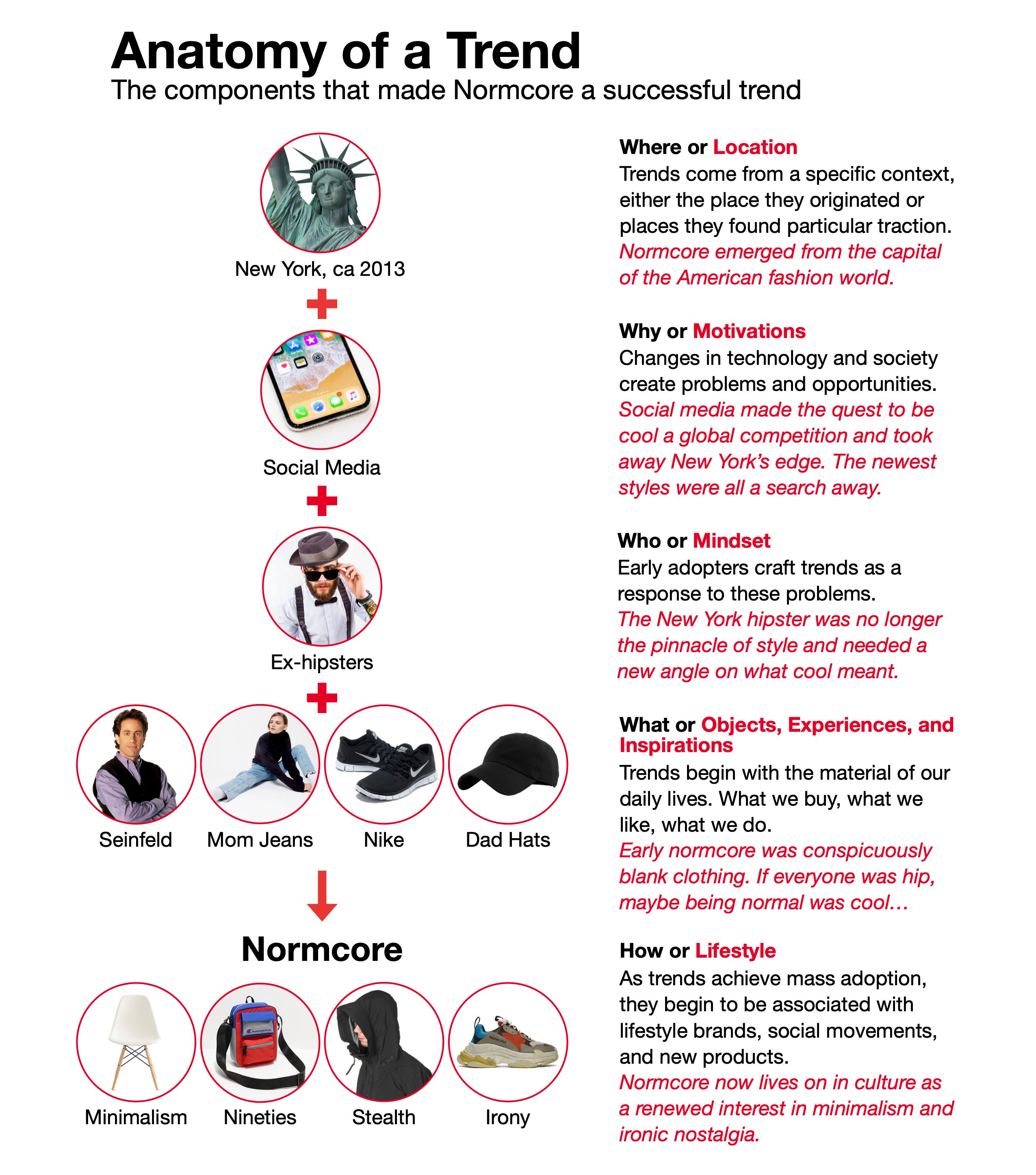 Anatomy of a Trend
The components that made Normcore a successful trend

New York, ca 2013

Social Media

Ex-hipsters

Seinfeld

Mom Jeans

Nike

Dad Hats

Normcore

Minimalism

Nineties

Stealth

Irony

Where or Location
Trends come from a specific context, either the place they originated or places they found particular traction.
Normcore emerged from the capital of the American fashion world.

Why or Motivations
Changes in technology and society create problems and opportunities.
Social media made the quest to be cool a global competition and took away New York's edge. The newest styles were all a search away.

Who or Mindset
Early adopters craft trends as a response to these problems.
The New York hipster was no longer the pinnacle of style and needed a new angle on what cool meant.

What or Objects, Experiences, and Inspirations
Trends begin with the material of our daily lives. What we buy, what we like, what we do.
Early normcore was conspicuously blank clothing. If everyone was hip, maybe being normal was cool...

How or Lifestyle
As trends achieve mass adoption, they begin to be associated with lifestyle brands, social movements, and new products.
Normcore now lives on in culture as a renewed interest in minimalism and ironic nostalgia.