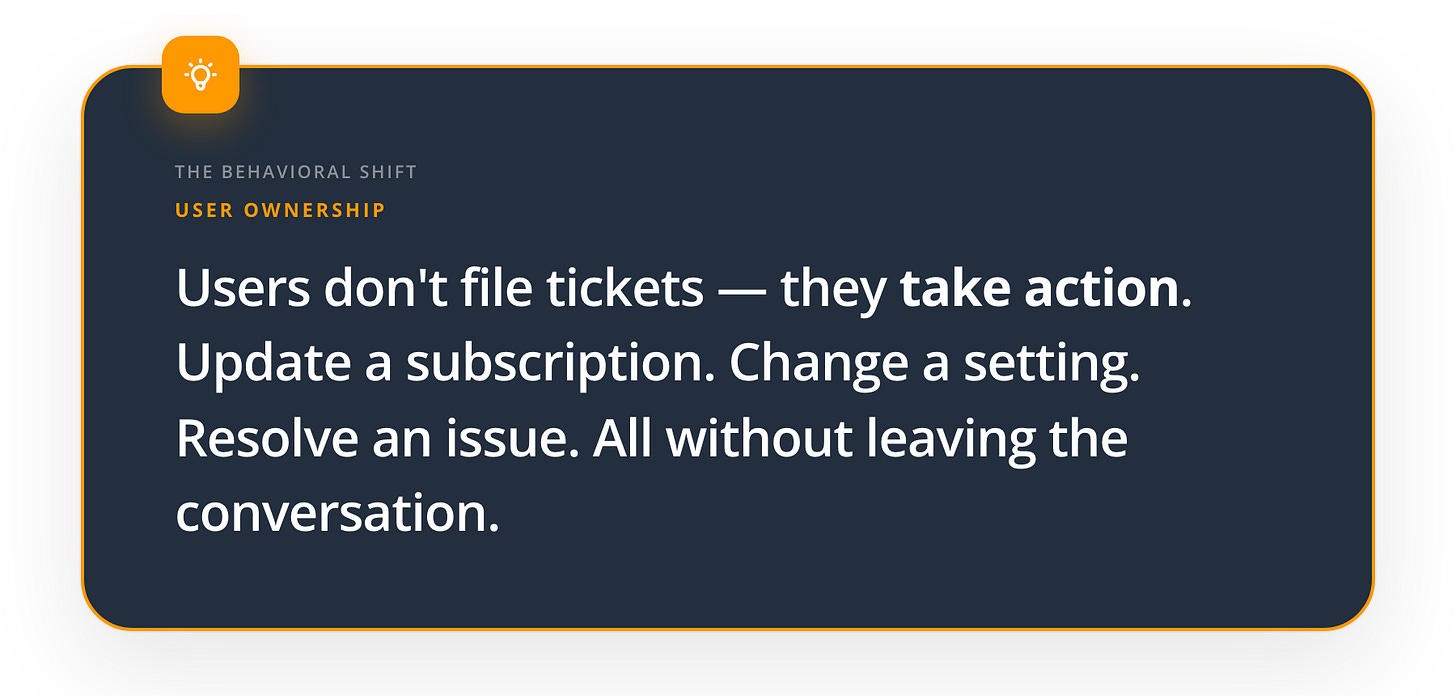 THE BEHAVIORAL SHIFT

USER OWNERSHIP

Users don't file tickets — they take action. Update a subscription. Change a setting. Resolve an issue. All without leaving the conversation.