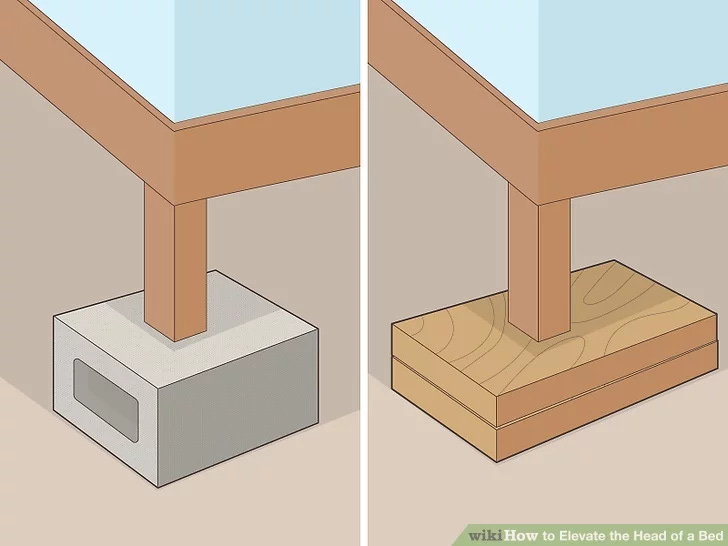 wikiHow to Elevate the Head of a Bed