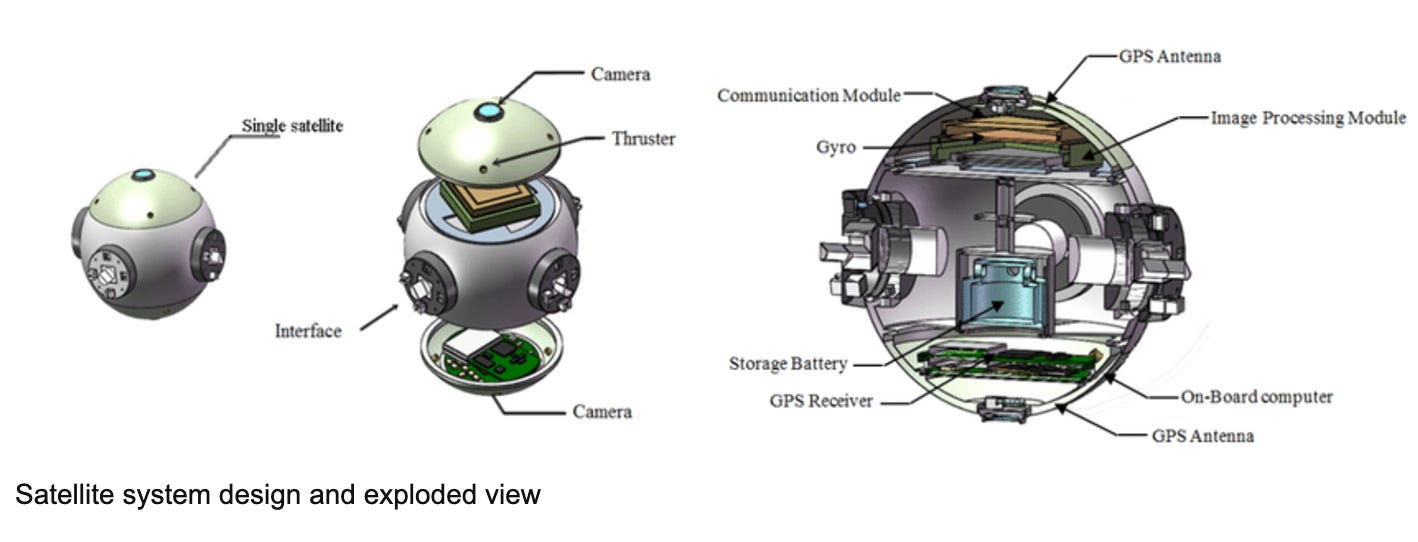 Single satellite

Camera

Thruster

Interface

Camera

GPS Antenna

Communication Module

Image Processing Module

Gyro

Storage Battery

GPS Receiver

On-Board computer

GPS Antenna

Satellite system design and exploded view