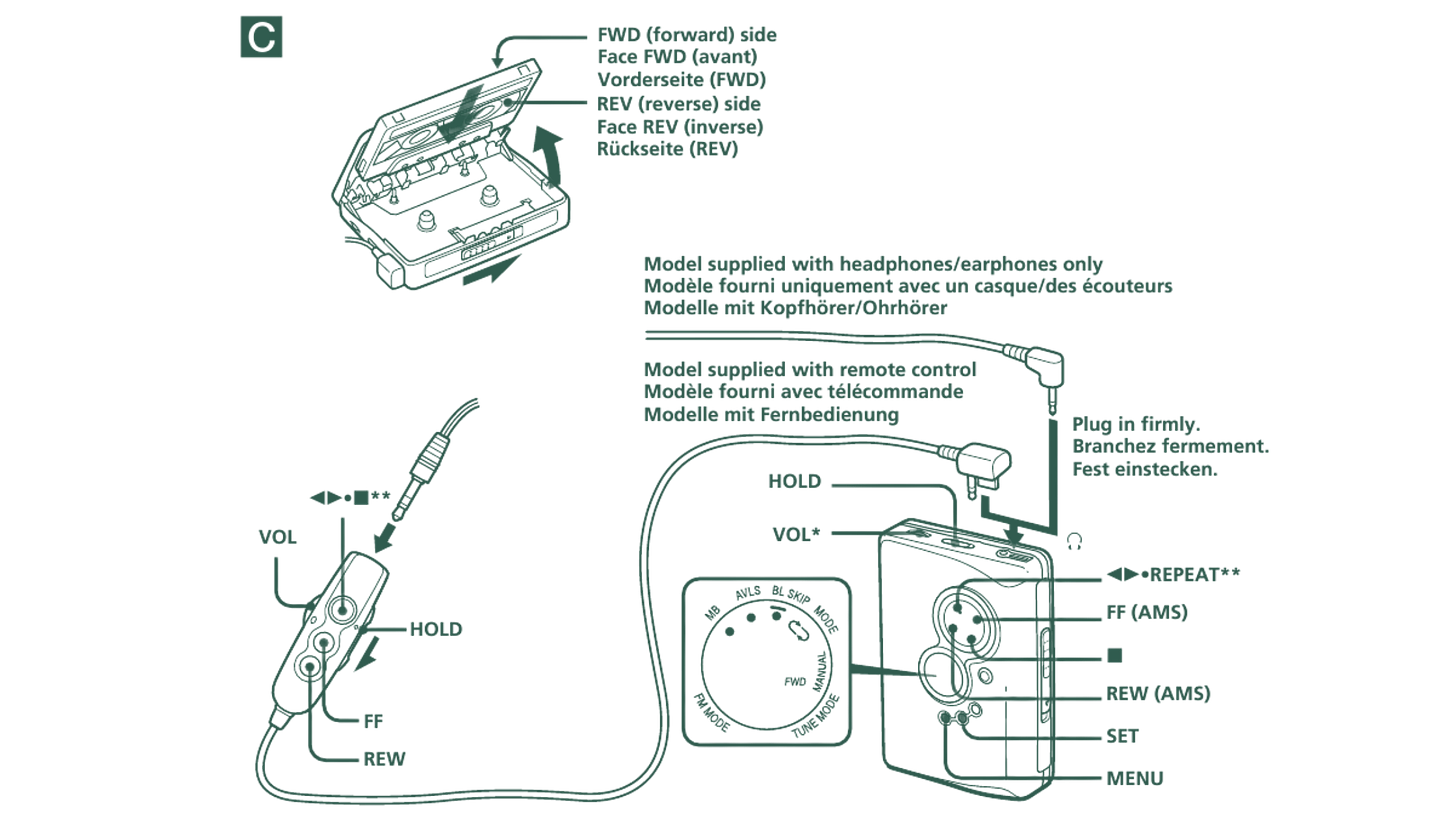 C

FWD (forward) side
Face FWD (avant)
Vorderseite (FWD)
REV (reverse) side
Face REV (inverse)
Rückseite (REV)

Model supplied with headphones/earphones only
Modèle fourni uniquement avec un casque/des écouteurs
Modelle mit Kopfhörer/Ohrhörer

Model supplied with remote control
Modèle fourni avec télécommande
Modelle mit Fernbedienung

Plug in firmly.
Branchez fermement.
Fest einstecken.

◀▶•■**

VOL

HOLD

FF

REW

HOLD

VOL*

MB
AVLS
BL SKIP
MODE
FWD
MANUAL
FM MODE
TUNE MODE

◀▶•REPEAT**

FF (AMS)

■

REW (AMS)

SET

MENU