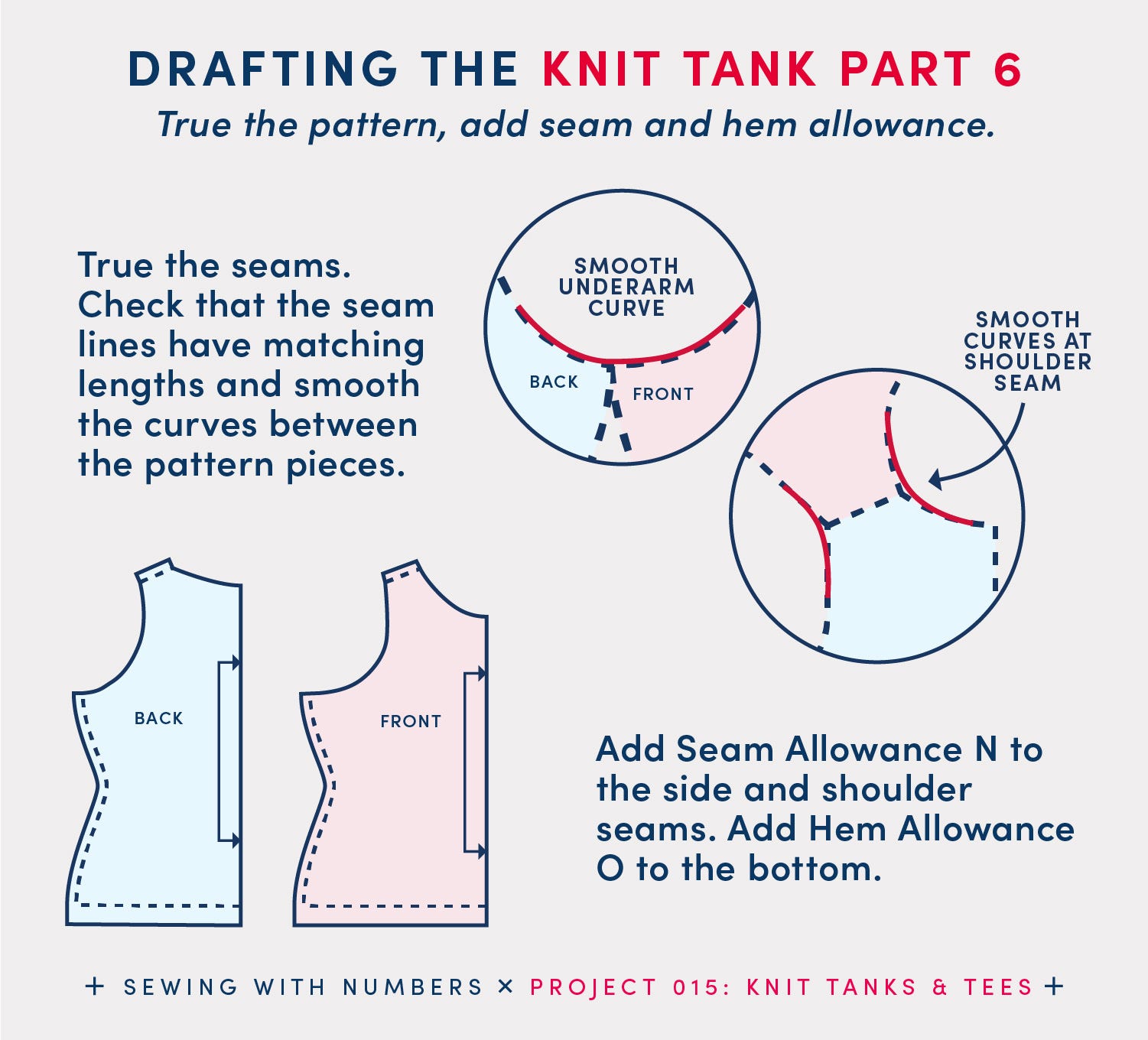 DRAFTING THE KNIT TANK PART 6
True the pattern, add seam and hem allowance.

True the seams. Check that the seam lines have matching lengths and smooth the curves between the pattern pieces.

SMOOTH UNDERARM CURVE

BACK

FRONT

SMOOTH CURVES AT SHOULDER SEAM

BACK

FRONT

Add Seam Allowance N to the side and shoulder seams. Add Hem Allowance O to the bottom.

+ SEWING WITH NUMBERS × PROJECT 015: KNIT TANKS & TEES +