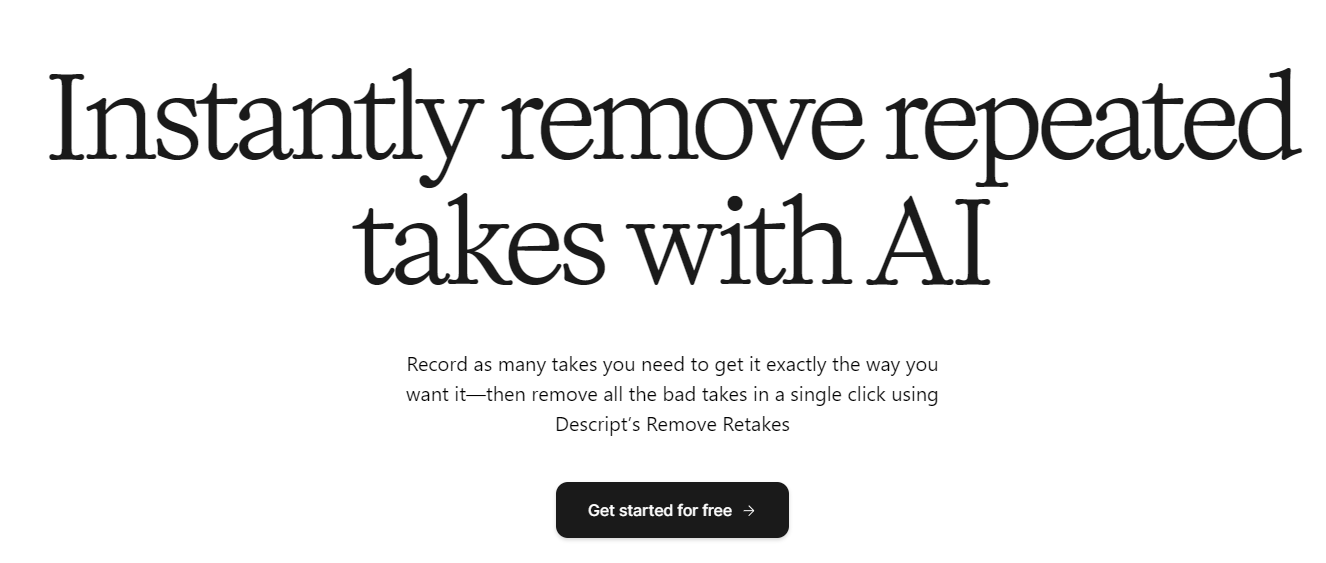 Instantly remove repeated takes with AI

Record as many takes you need to get it exactly the way you want it—then remove all the bad takes in a single click using Descript's Remove Retakes

Get started for free →