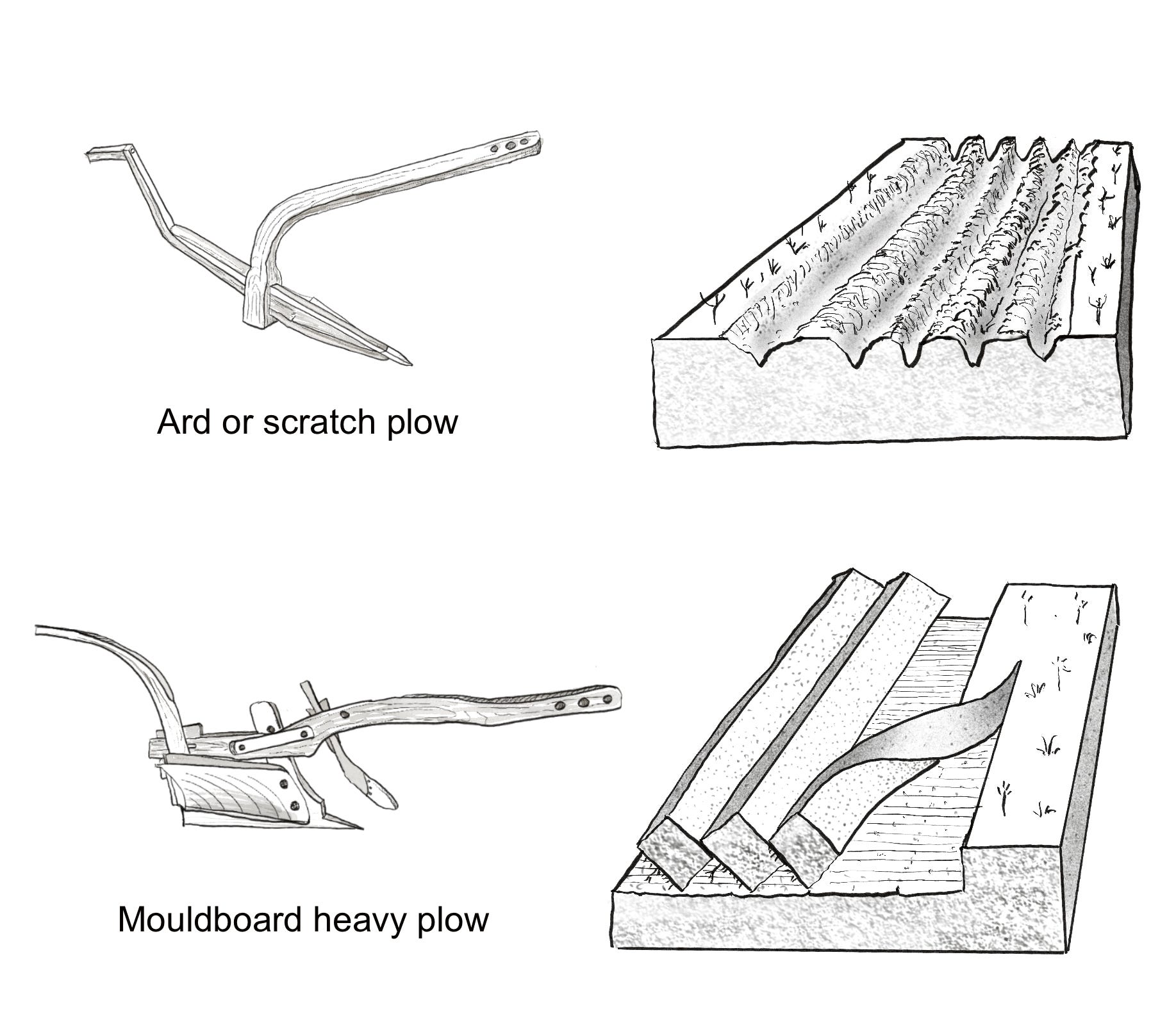 Ard or scratch plow

Mouldboard heavy plow