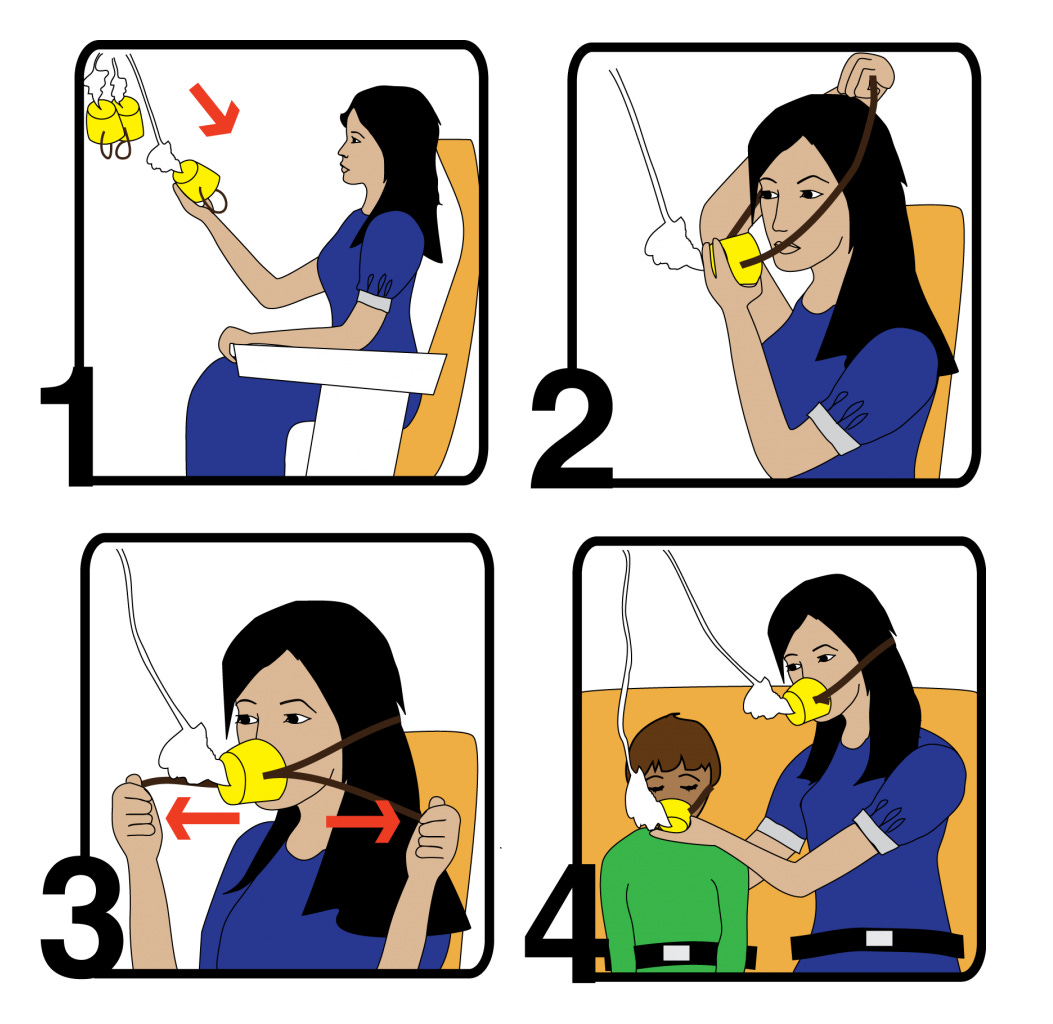 1
2
3
4