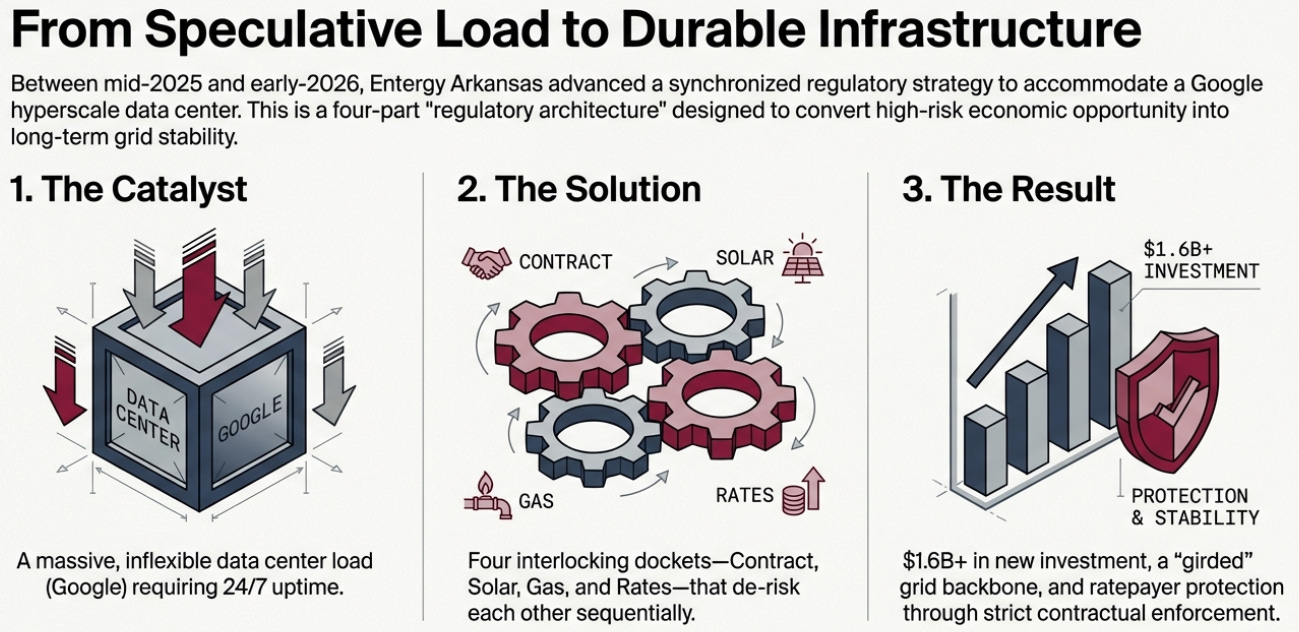 From Speculative Load to Durable Infrastructure

Between mid-2025 and early-2026, Entergy Arkansas advanced a synchronized regulatory strategy to accommodate a Google hyperscale data center. This is a four-part "regulatory architecture" designed to convert high-risk economic opportunity into long-term grid stability.

1. The Catalyst

DATA CENTER

GOOGLE

A massive, inflexible data center load (Google) requiring 24/7 uptime.

2. The Solution

CONTRACT

SOLAR

GAS

RATES

Four interlocking dockets—Contract, Solar, Gas, and Rates—that de-risk each other sequentially.

3. The Result

$1.6B+ INVESTMENT

PROTECTION & STABILITY

$1.6B+ in new investment, a "girded" grid backbone, and ratepayer protection through strict contractual enforcement.