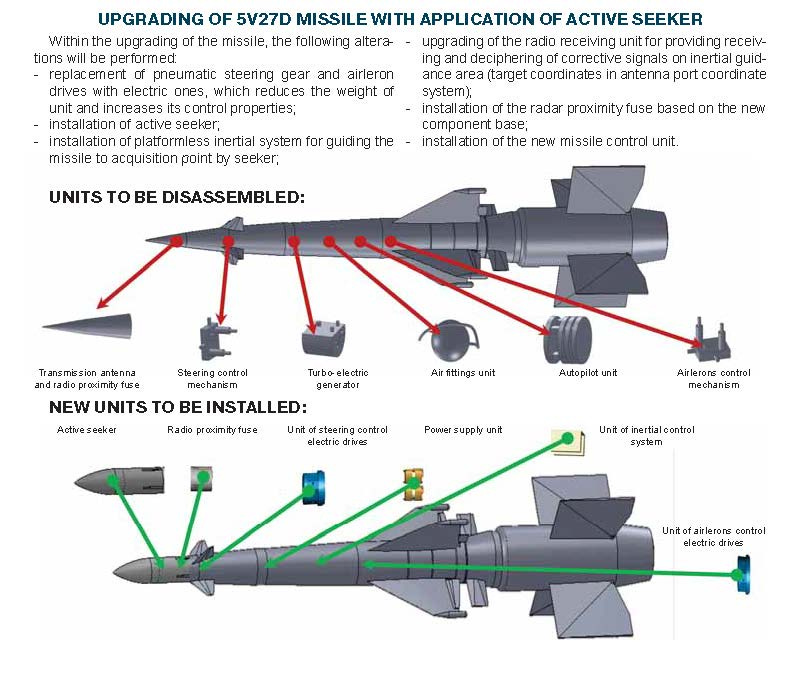 UPGRADING OF 5V27D MISSILE WITH APPLICATION OF ACTIVE SEEKER

Within the upgrading of the missile, the following alterations will be performed:
- replacement of pneumatic steering gear and airleron drives with electric ones, which reduces the weight of unit and increases its control properties;
- installation of active seeker;
- installation of platformless inertial system for guiding the missile to acquisition point by seeker;
- upgrading of the radio receiving unit for providing receiving and deciphering of corrective signals on inertial guidance area (target coordinates in antenna port coordinate system);
- installation of the radar proximity fuse based on the new component base;
- installation of the new missile control unit.

UNITS TO BE DISASSEMBLED:

Transmission antenna and radio proximity fuse

Steering control mechanism

Turbo-electric generator

Air fittings unit

Autopilot unit

Airlerons control mechanism

NEW UNITS TO BE INSTALLED:

Active seeker

Radio proximity fuse

Unit of steering control electric drives

Power supply unit

Unit of inertial control system

Unit of airlerons control electric drives