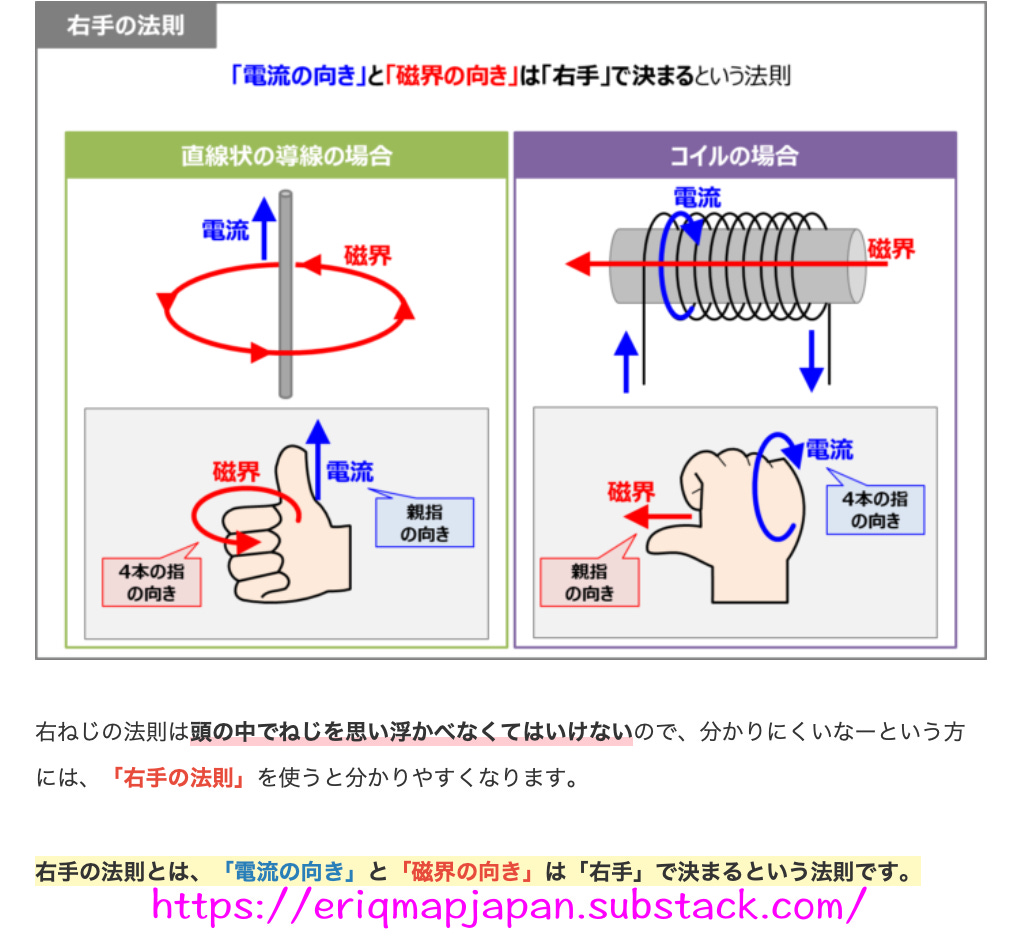 右手の法則

「電流の向き」と「磁界の向き」は「右手」で決まるという法則

直線状の導線の場合

電流

磁界

磁界

電流

親指の向き

4本の指の向き

コイルの場合

電流

磁界

電流

磁界

4本の指の向き

親指の向き

右ねじの法則は頭の中でねじを思い浮かべなくてはいけないので、分かりにくいなーという方には、「右手の法則」を使うと分かりやすくなります。

右手の法則とは、「電流の向き」と「磁界の向き」は「右手」で決まるという法則です。

https://eriqmapjapan.substack.com/