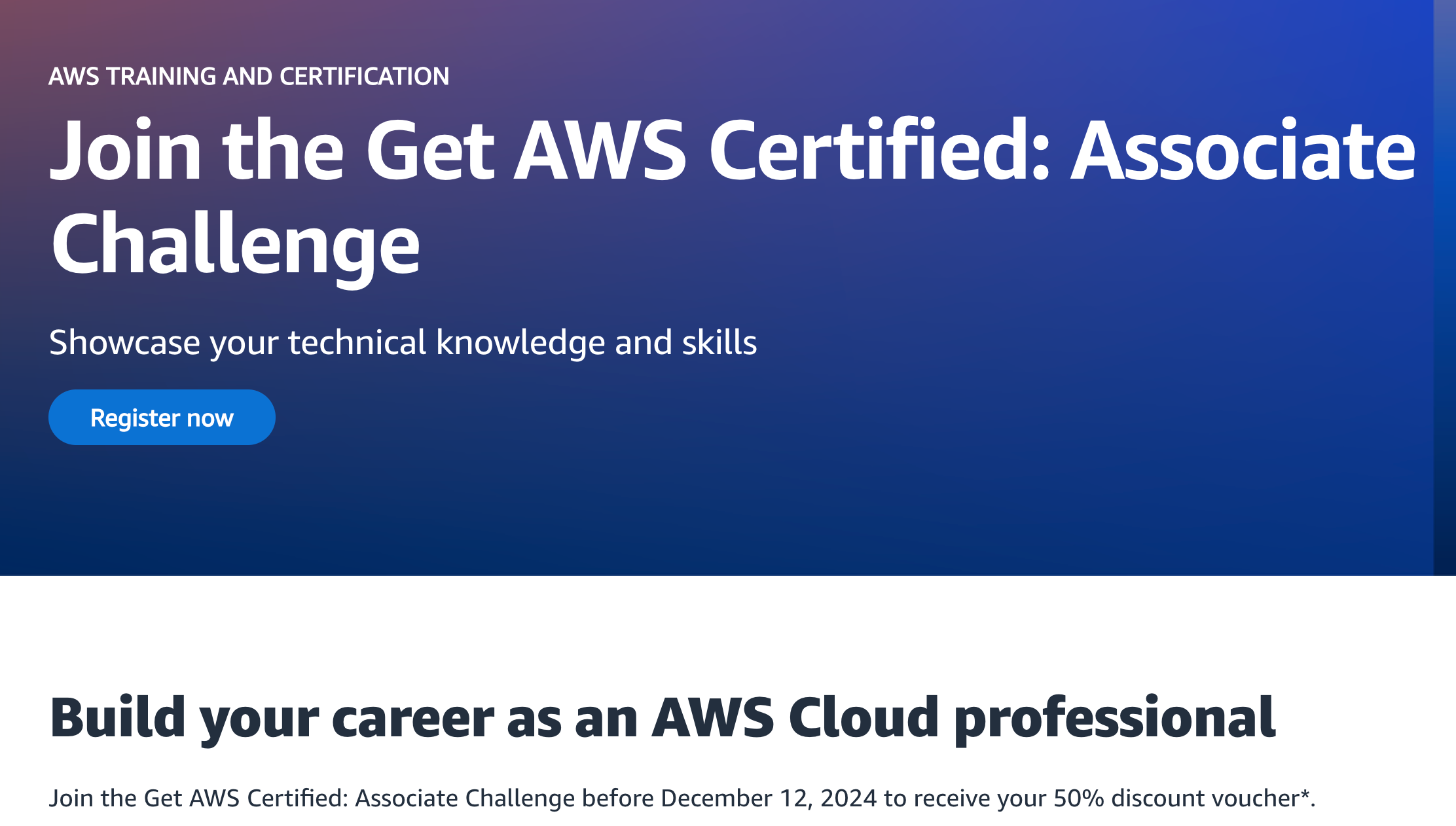 AWS TRAINING AND CERTIFICATION

Join the Get AWS Certified: Associate Challenge

Showcase your technical knowledge and skills

Register now

Build your career as an AWS Cloud professional

Join the Get AWS Certified: Associate Challenge before December 12, 2024 to receive your 50% discount voucher*.