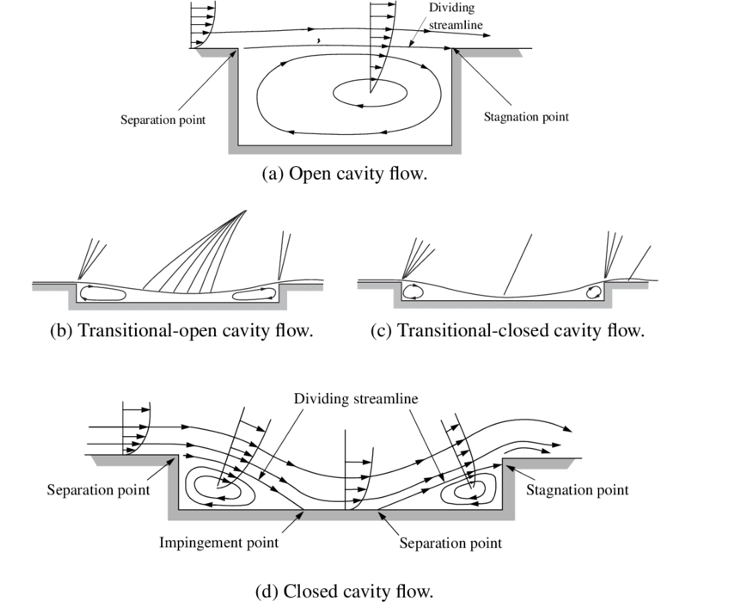 Dividing streamline

Separation point

Stagnation point

(a) Open cavity flow.

(b) Transitional-open cavity flow.

(c) Transitional-closed cavity flow.

Dividing streamline

Separation point

Stagnation point

Impingement point

Separation point

(d) Closed cavity flow.