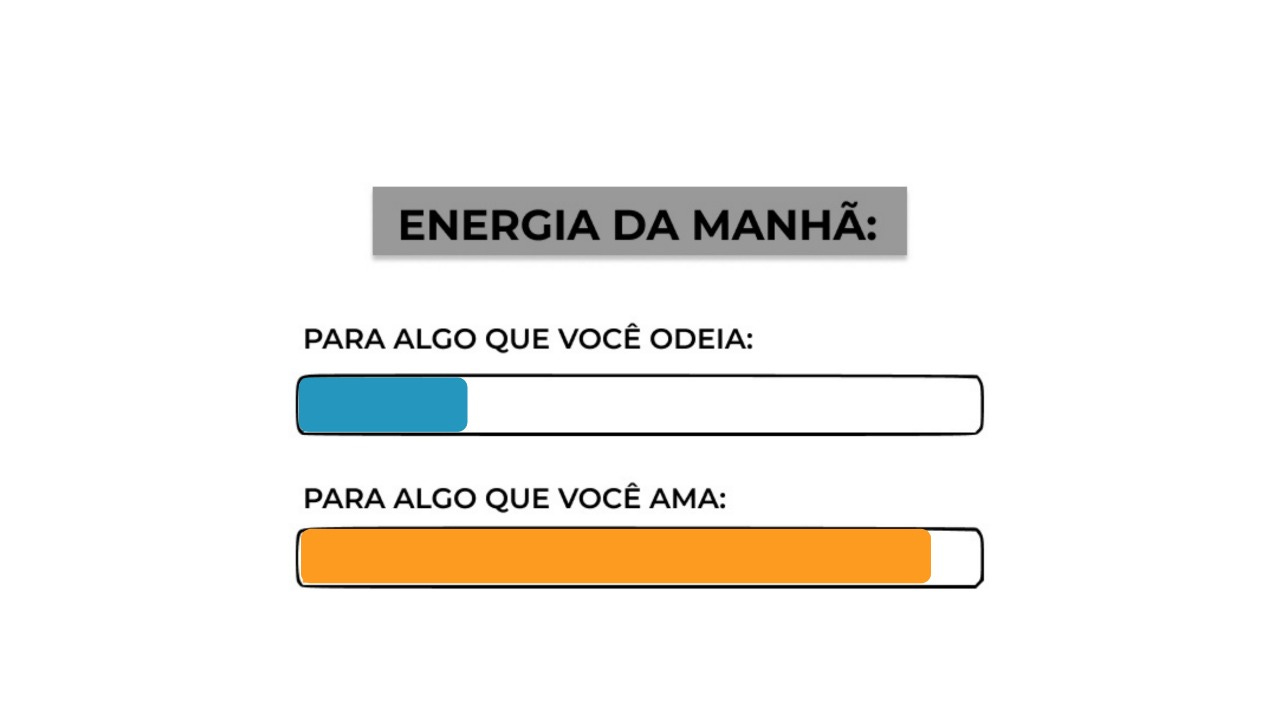 ENERGIA DA MANHÃ:

PARA ALGO QUE VOCÊ ODEIA:

PARA ALGO QUE VOCÊ AMA: