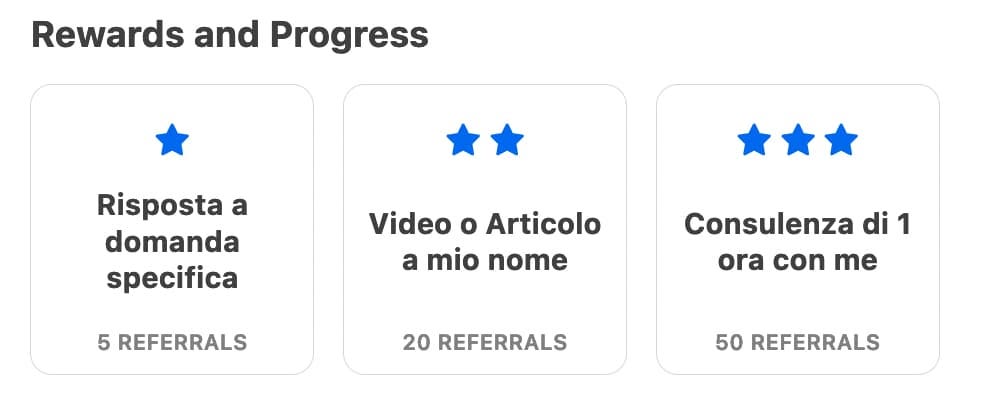 Rewards and Progress

Risposta a domanda specifica

5 REFERRALS

Video o Articolo a mio nome

20 REFERRALS

Consulenza di 1 ora con me

50 REFERRALS