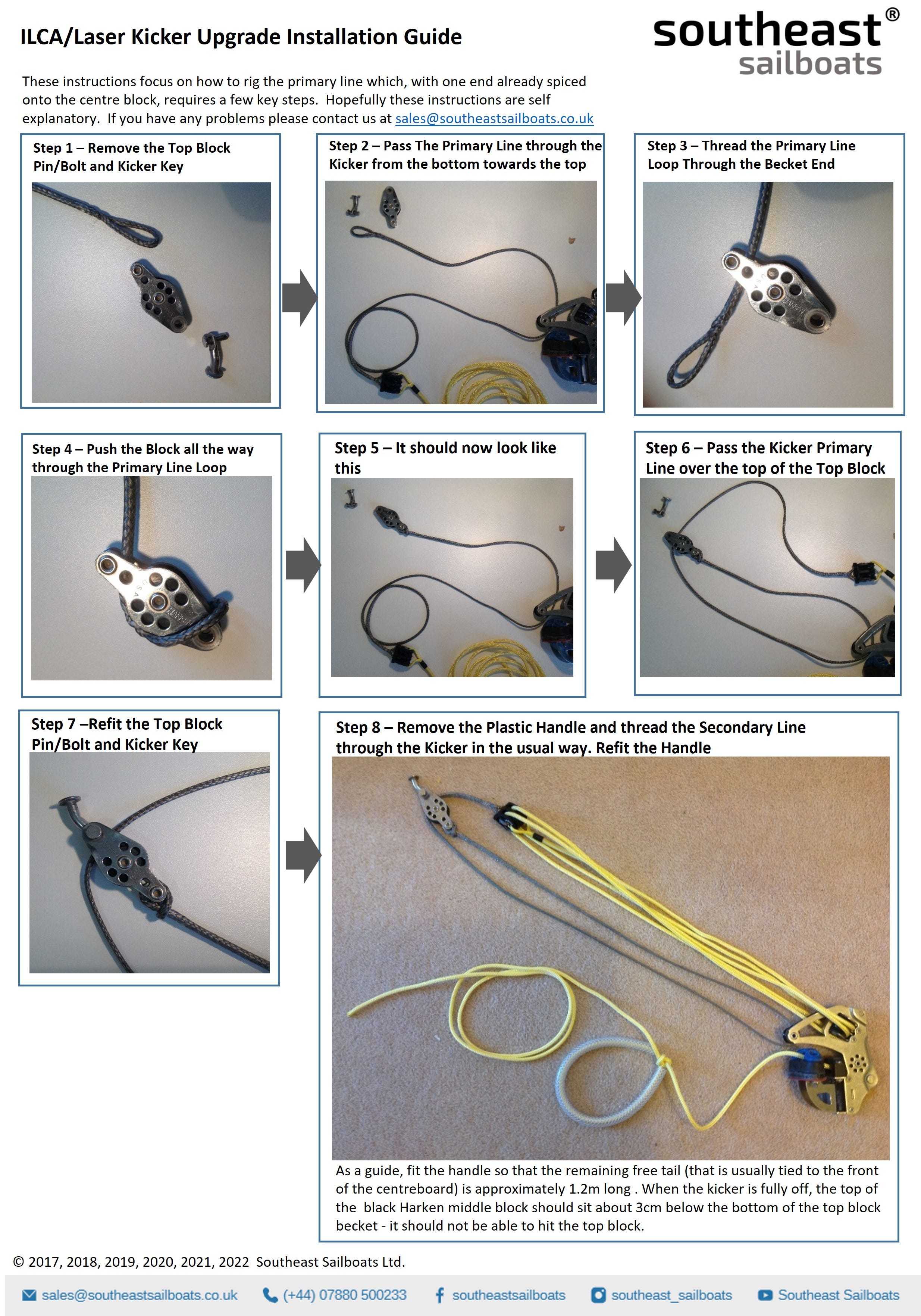 ILCA/Laser Kicker Upgrade Installation Guide

southeast® sailboats

These instructions focus on how to rig the primary line which, with one end already spiced onto the centre block, requires a few key steps. Hopefully these instructions are self explanatory. If you have any problems please contact us at sales@southeastsailboats.co.uk

Step 1 – Remove the Top Block Pin/Bolt and Kicker Key

Step 2 – Pass The Primary Line through the Kicker from the bottom towards the top

Step 3 – Thread the Primary Line Loop Through the Becket End

Step 4 – Push the Block all the way through the Primary Line Loop

Step 5 – It should now look like this

Step 6 – Pass the Kicker Primary Line over the top of the Top Block

Step 7 –Refit the Top Block Pin/Bolt and Kicker Key

Step 8 – Remove the Plastic Handle and thread the Secondary Line through the Kicker in the usual way. Refit the Handle

As a guide, fit the handle so that the remaining free tail (that is usually tied to the front of the centreboard) is approximately 1.2m long . When the kicker is fully off, the top of the black Harken middle block should sit about 3cm below the bottom of the top block becket - it should not be able to hit the top block.

© 2017, 2018, 2019, 2020, 2021, 2022 Southeast Sailboats Ltd.

sales@southeastsailboats.co.uk (+44) 07880 500233 southeastsailboats southeast_sailboats Southeast Sailboats