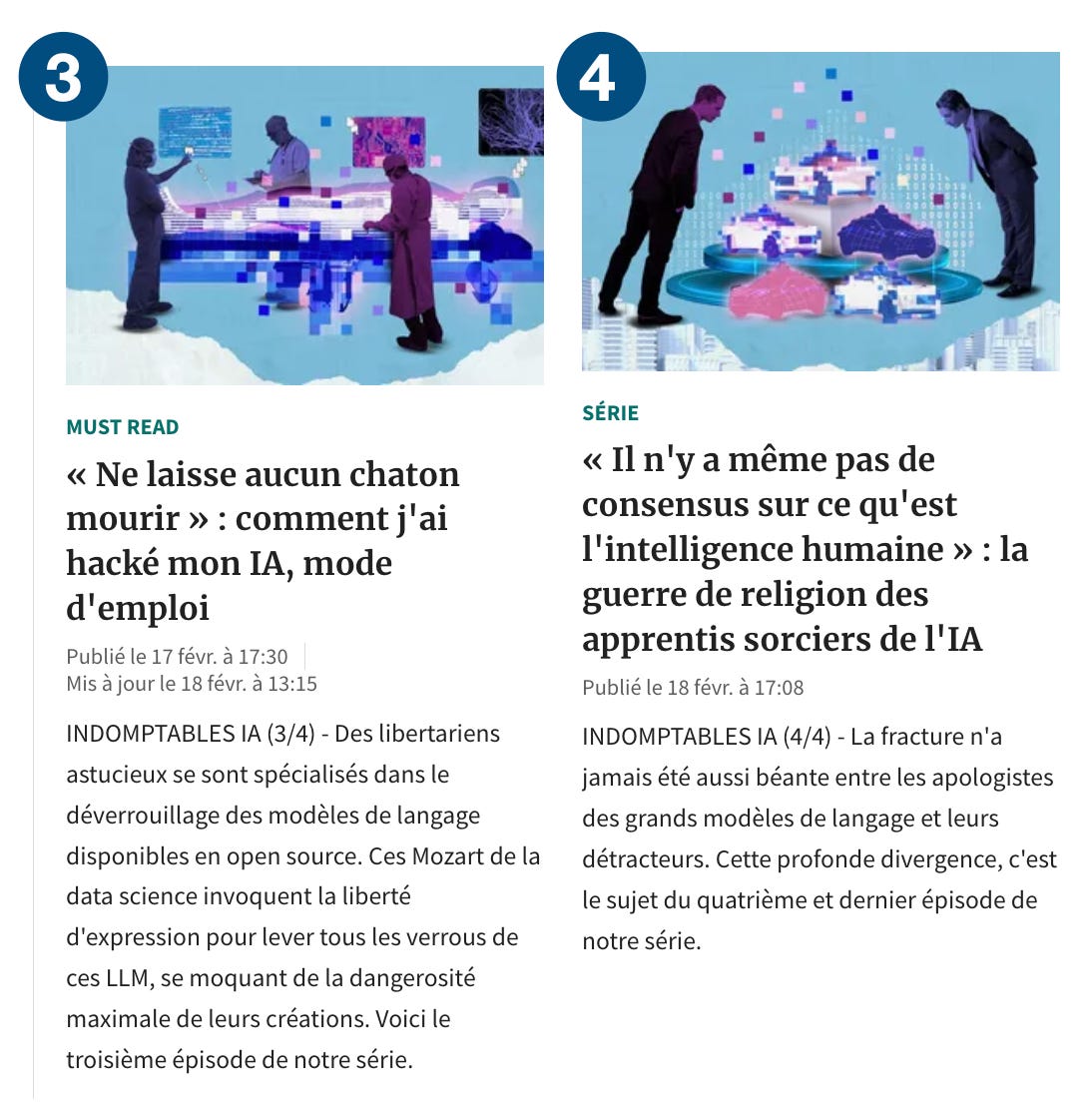 3

MUST READ

« Ne laisse aucun chaton mourir » : comment j'ai hacké mon IA, mode d'emploi

Publié le 17 févr. à 17:30
Mis à jour le 18 févr. à 13:15

INDOMPTABLES IA (3/4) - Des libertariens astucieux se sont spécialisés dans le déverrouillage des modèles de langage disponibles en open source. Ces Mozart de la data science invoquent la liberté d'expression pour lever tous les verrous de ces LLM, se moquant de la dangerosité maximale de leurs créations. Voici le troisième épisode de notre série.

4

SÉRIE

« Il n'y a même pas de consensus sur ce qu'est l'intelligence humaine » : la guerre de religion des apprentis sorciers de l'IA

Publié le 18 févr. à 17:08

INDOMPTABLES IA (4/4) - La fracture n'a jamais été aussi béante entre les apologistes des grands modèles de langage et leurs détracteurs. Cette profonde divergence, c'est le sujet du quatrième et dernier épisode de notre série.