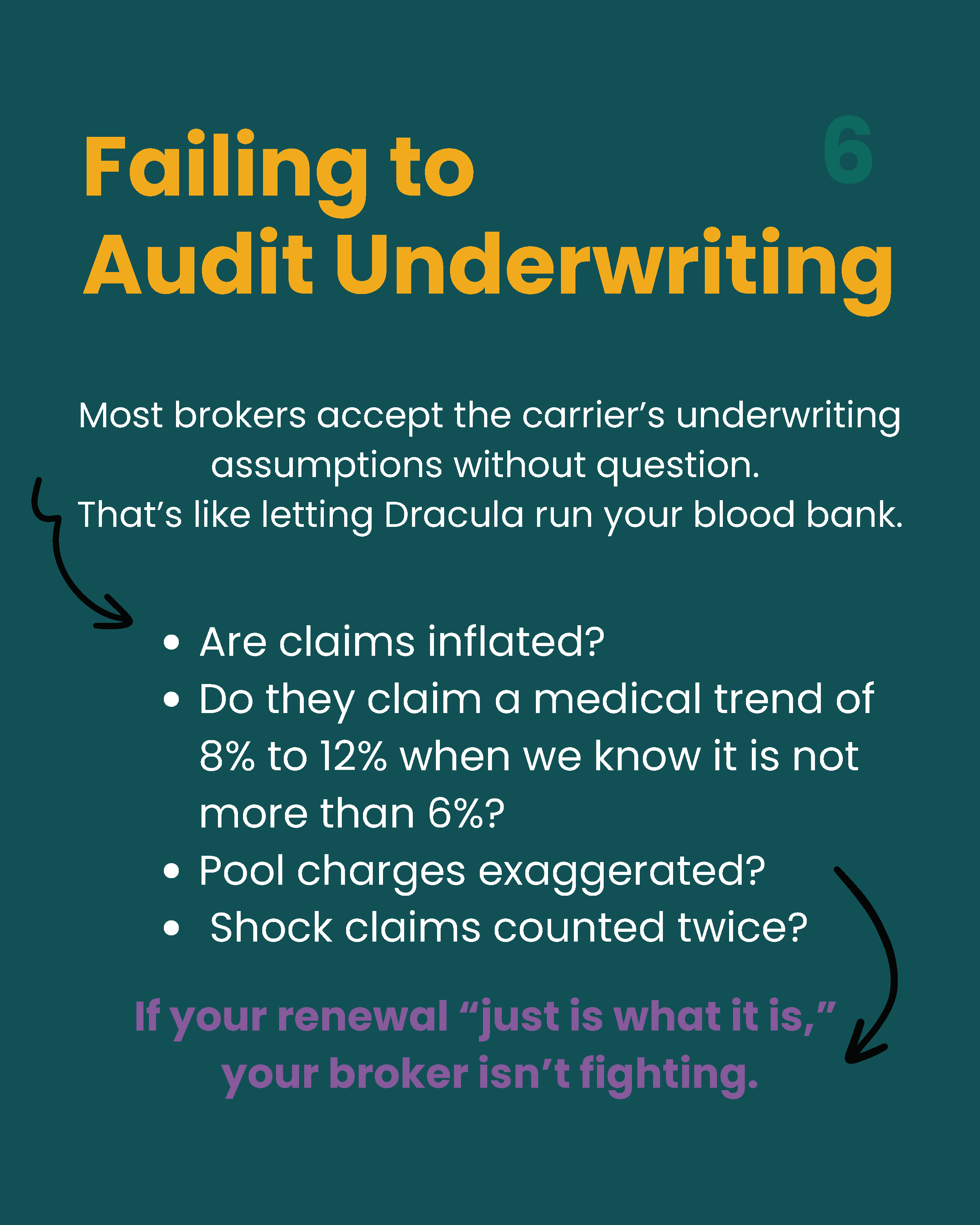 Failing to Audit Underwriting

6

Most brokers accept the carrier's underwriting assumptions without question.

That's like letting Dracula run your blood bank.

• Are claims inflated?
• Do they claim a medical trend of 8% to 12% when we know it is not more than 6%?
• Pool charges exaggerated?
• Shock claims counted twice?

If your renewal "just is what it is," your broker isn't fighting.