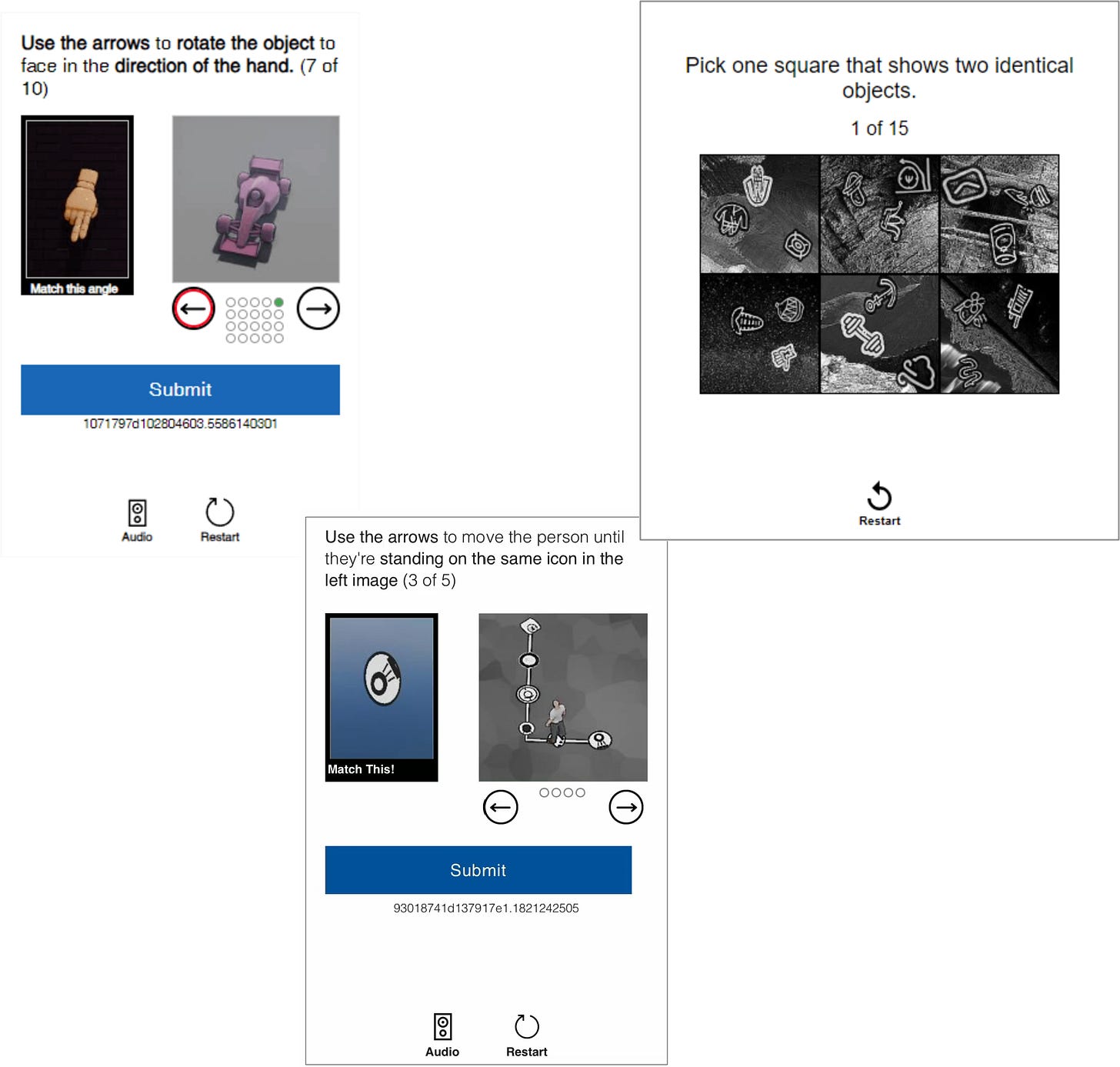 Use the arrows to rotate the object to face in the direction of the hand. (7 of 10)

Match this angle

Submit

1071797d102804603.5586140301

Audio Restart

Pick one square that shows two identical objects.

1 of 15

Restart

Use the arrows to move the person until they're standing on the same icon in the left image (3 of 5)

Match This!

Submit

93018741d137917e1.1821242505

Audio Restart