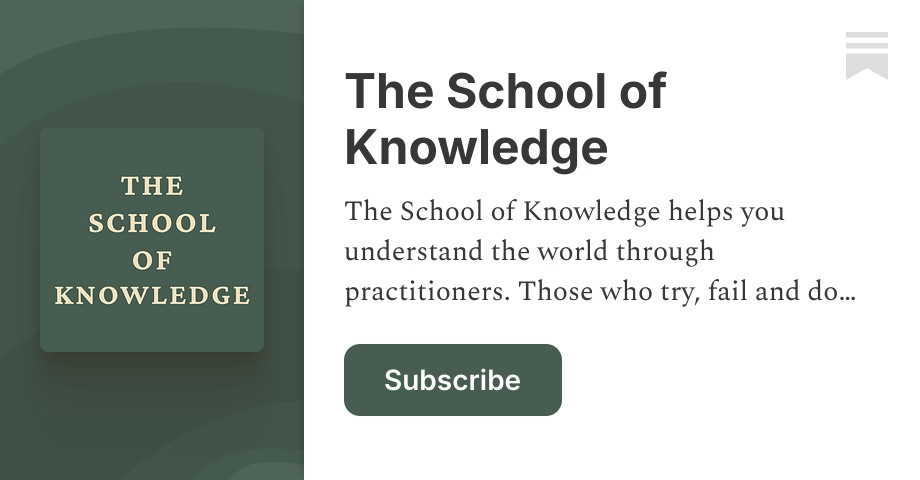 THE
SCHOOL
OF
KNOWLEDGE

The School of Knowledge

The School of Knowledge helps you understand the world through practitioners. Those who try, fail and do…

Subscribe