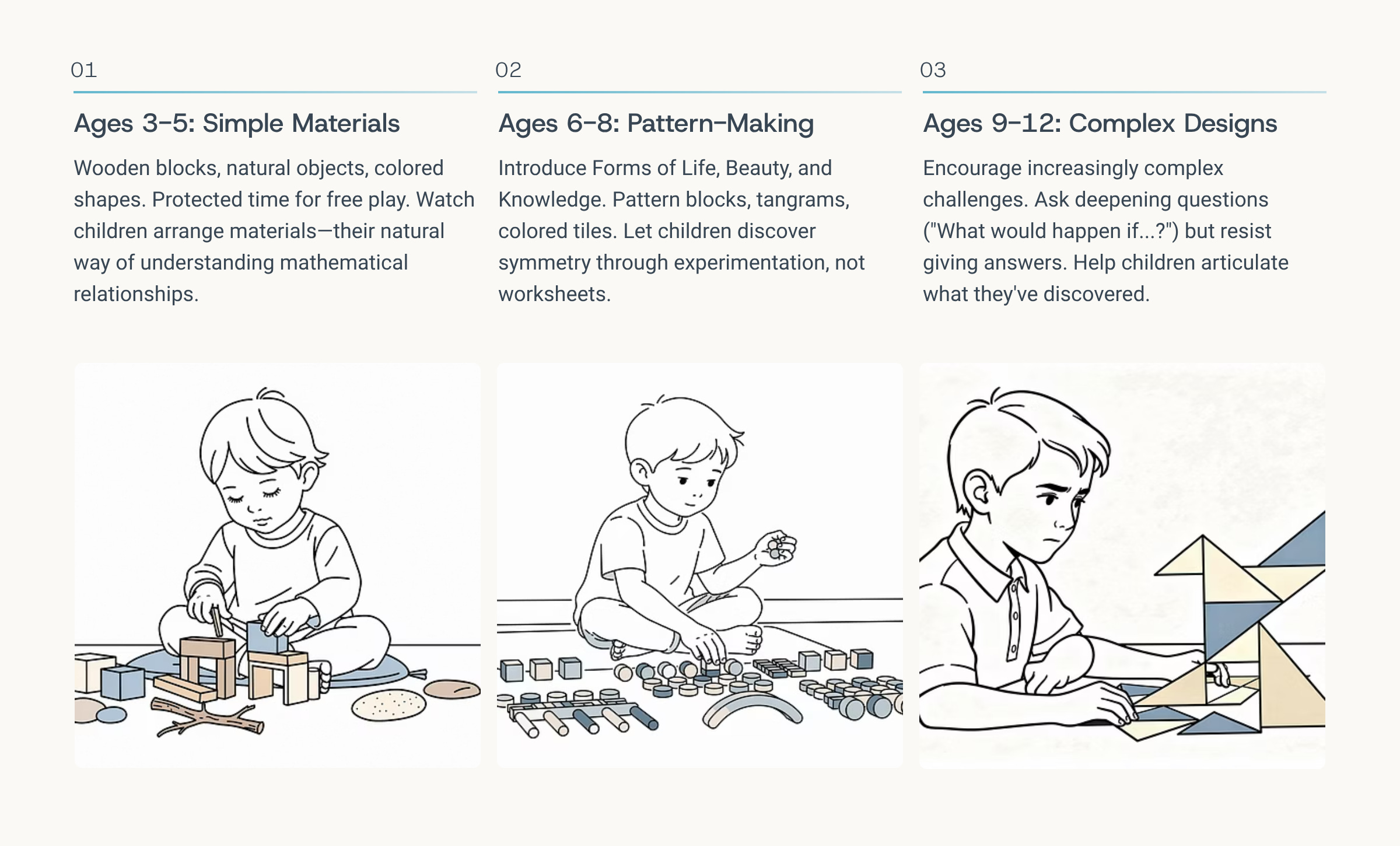 01

Ages 3–5: Simple Materials

Wooden blocks, natural objects, colored shapes. Protected time for free play. Watch children arrange materials—their natural way of understanding mathematical relationships.

02

Ages 6–8: Pattern-Making

Introduce Forms of Life, Beauty, and Knowledge. Pattern blocks, tangrams, colored tiles. Let children discover symmetry through experimentation, not worksheets.

03

Ages 9–12: Complex Designs

Encourage increasingly complex challenges. Ask deepening questions ("What would happen if...?") but resist giving answers. Help children articulate what they've discovered.