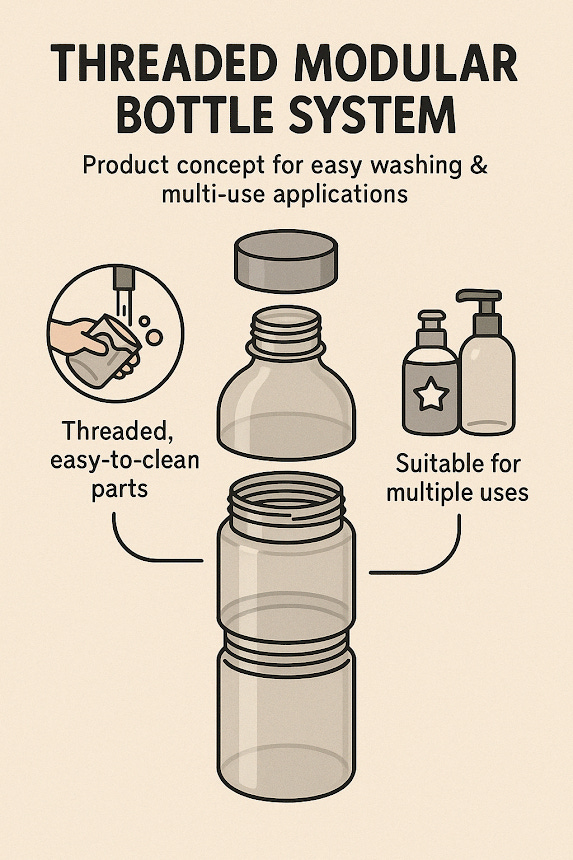 THREADED MODULAR BOTTLE SYSTEM

Product concept for easy washing & multi-use applications

Threaded, easy-to-clean parts

Suitable for multiple uses