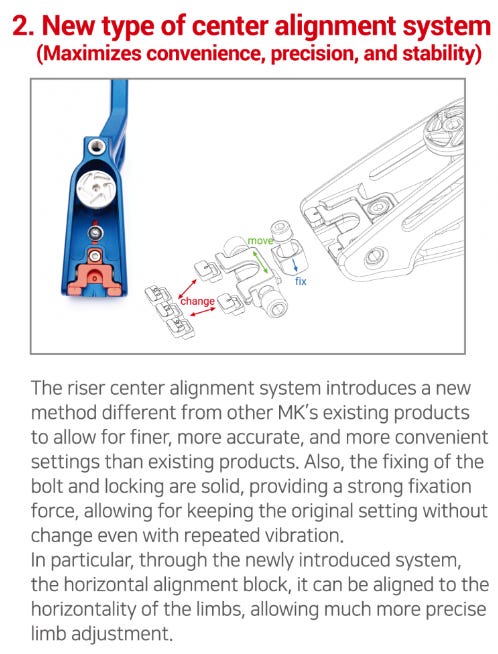 2. New type of center alignment system
(Maximizes convenience, precision, and stability)

move

fix

change

The riser center alignment system introduces a new method different from other MK's existing products to allow for finer, more accurate, and more convenient settings than existing products. Also, the fixing of the bolt and locking are solid, providing a strong fixation force, allowing for keeping the original setting without change even with repeated vibration.
In particular, through the newly introduced system, the horizontal alignment block, it can be aligned to the horizontality of the limbs, allowing much more precise limb adjustment.