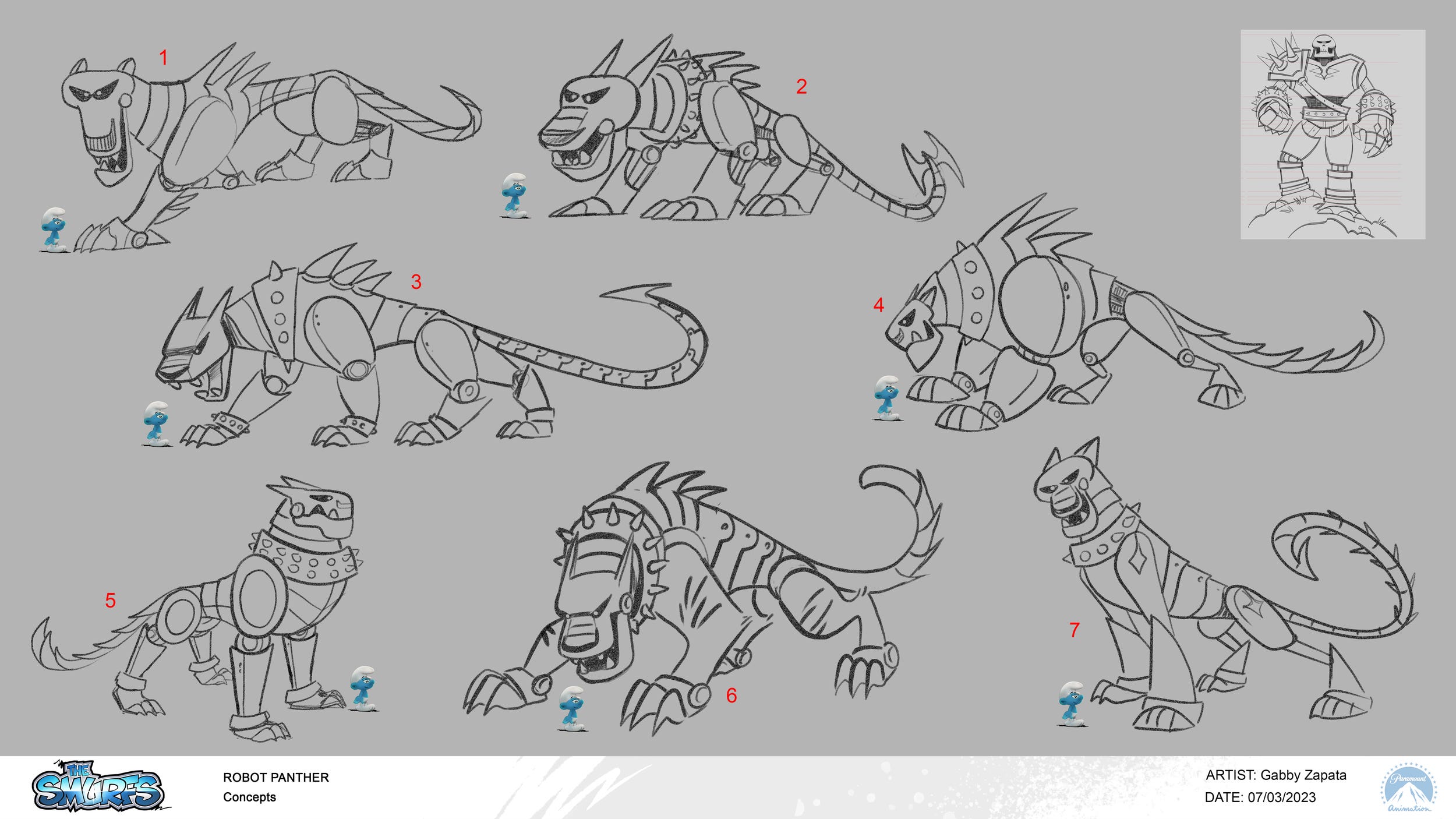 1

2

3

4

5

6

7

THE SMURFS

ROBOT PANTHER
Concepts

ARTIST: Gabby Zapata
DATE: 07/03/2023

Paramount Animation