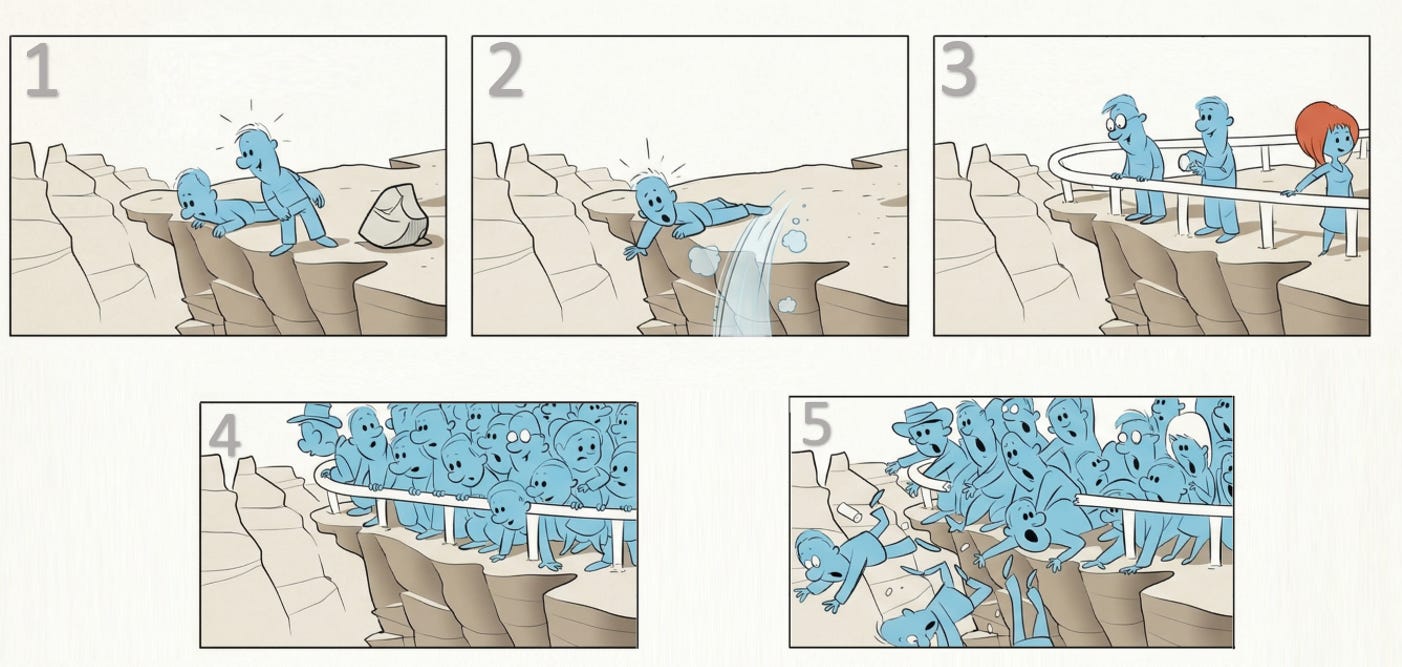 1

2

3

4

5