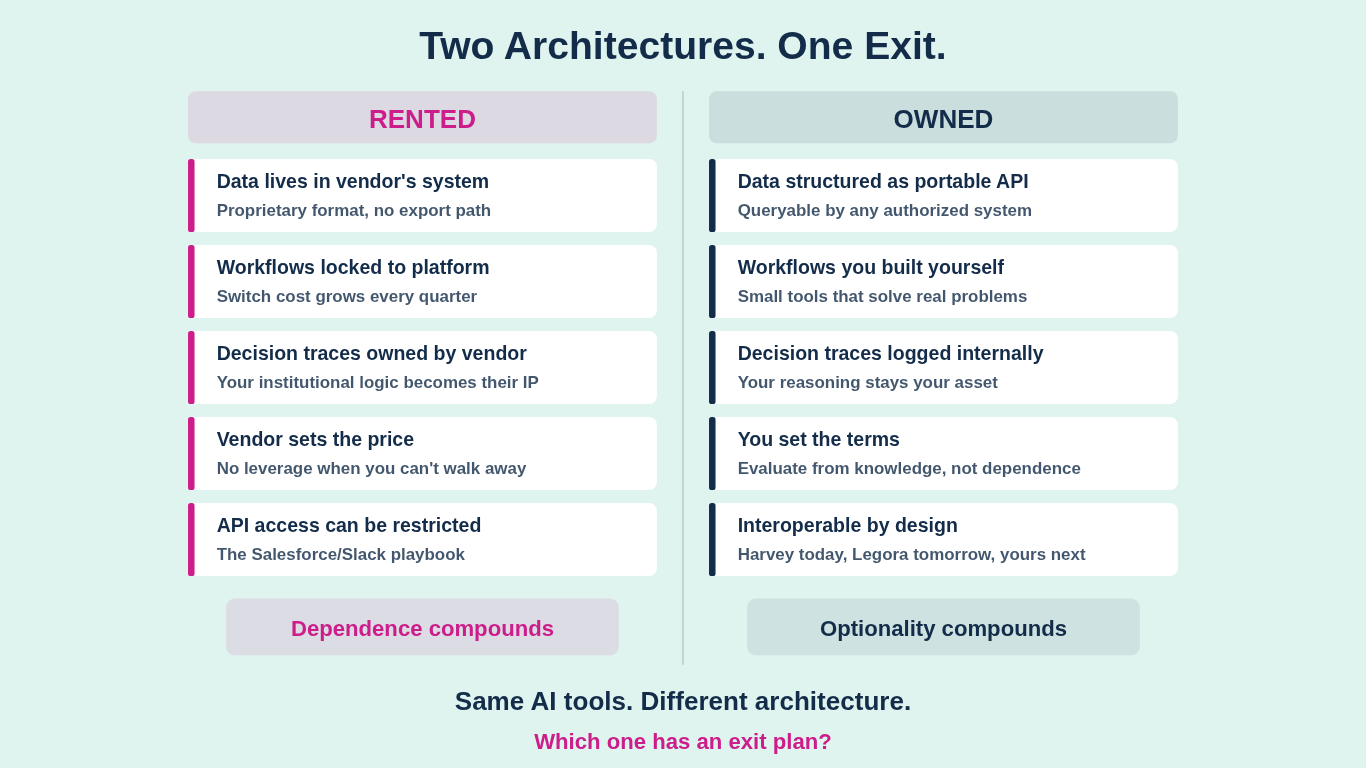 Two Architectures. One Exit.

RENTED

Data lives in vendor's system
Proprietary format, no export path

Workflows locked to platform
Switch cost grows every quarter

Decision traces owned by vendor
Your institutional logic becomes their IP

Vendor sets the price
No leverage when you can't walk away

API access can be restricted
The Salesforce/Slack playbook

Dependence compounds

OWNED

Data structured as portable API
Queryable by any authorized system

Workflows you built yourself
Small tools that solve real problems

Decision traces logged internally
Your reasoning stays your asset

You set the terms
Evaluate from knowledge, not dependence

Interoperable by design
Harvey today, Legora tomorrow, yours next

Optionality compounds

Same AI tools. Different architecture.

Which one has an exit plan?