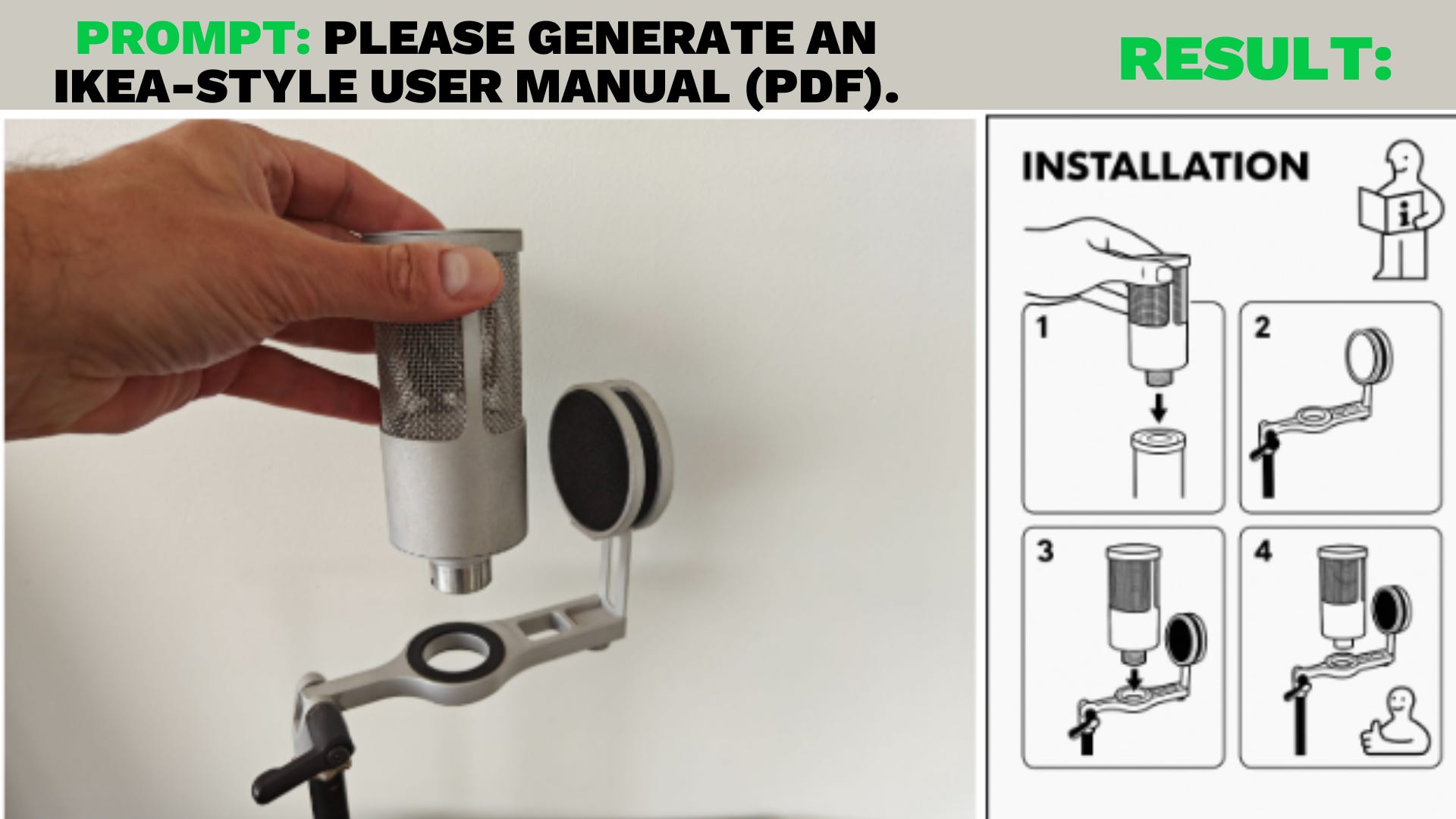 PROMPT: PLEASE GENERATE AN IKEA-STYLE USER MANUAL (PDF).

RESULT:

INSTALLATION

i

1

2

3

4