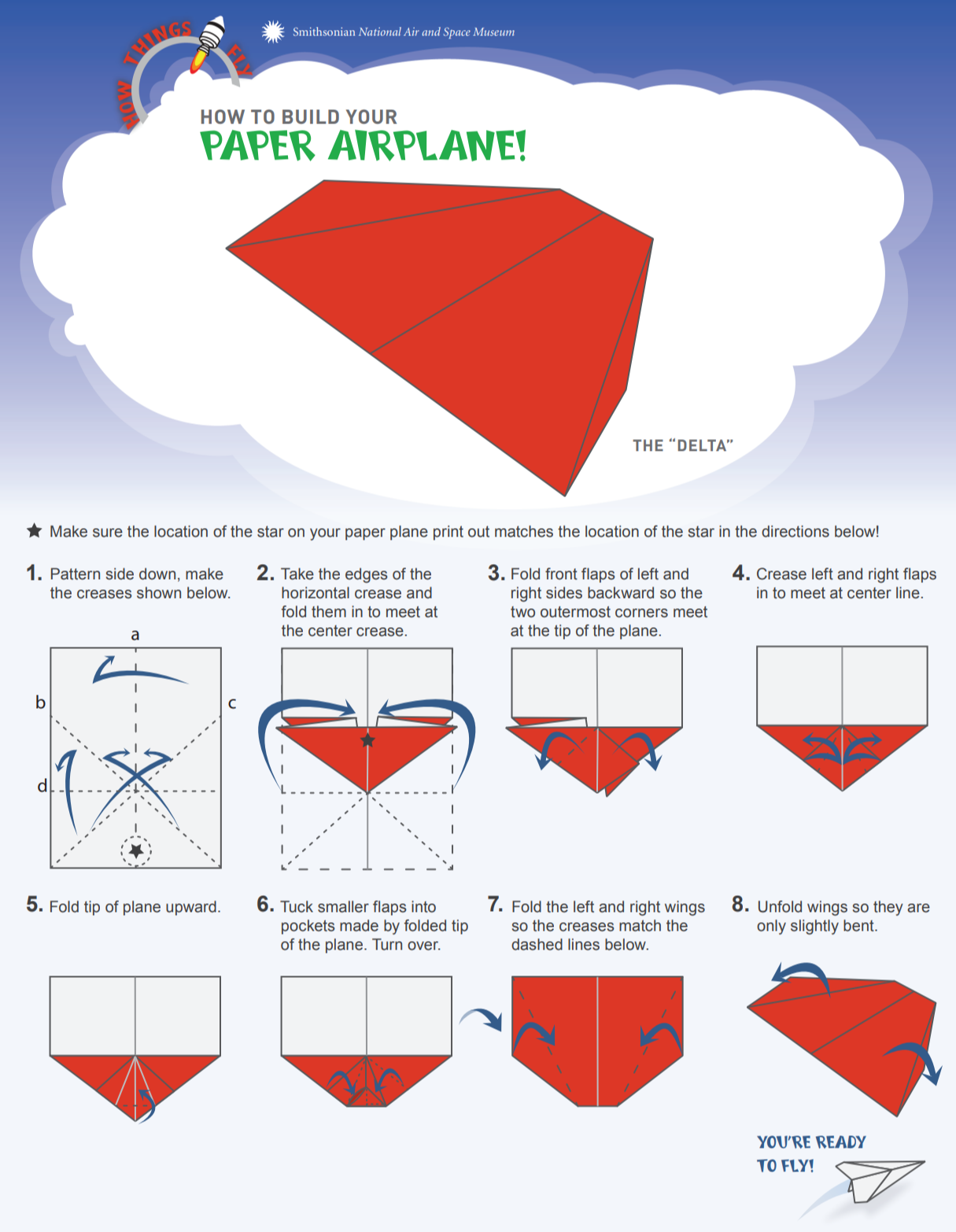 HOW THINGS FLY

Smithsonian National Air and Space Museum

HOW TO BUILD YOUR
PAPER AIRPLANE!

THE "DELTA"

★ Make sure the location of the star on your paper plane print out matches the location of the star in the directions below!

1. Pattern side down, make the creases shown below.

a
b
c
d

2. Take the edges of the horizontal crease and fold them in to meet at the center crease.

3. Fold front flaps of left and right sides backward so the two outermost corners meet at the tip of the plane.

4. Crease left and right flaps in to meet at center line.

5. Fold tip of plane upward.

6. Tuck smaller flaps into pockets made by folded tip of the plane. Turn over.

7. Fold the left and right wings so the creases match the dashed lines below.

8. Unfold wings so they are only slightly bent.

YOU'RE READY TO FLY!