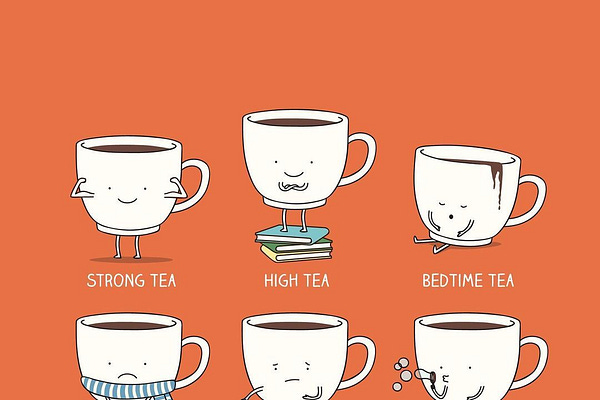 STRONG TEA

HIGH TEA

BEDTIME TEA