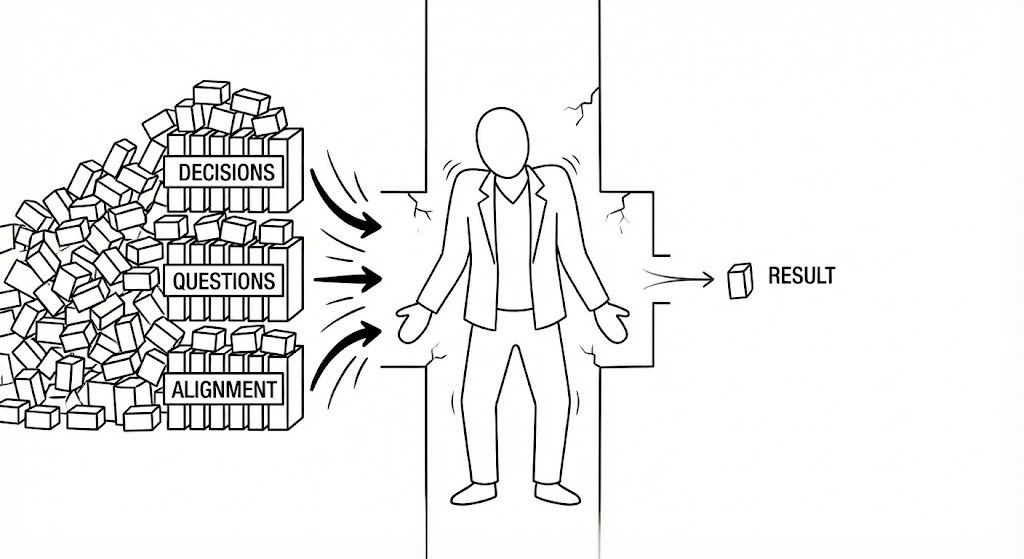 DECISIONS

QUESTIONS

ALIGNMENT

RESULT