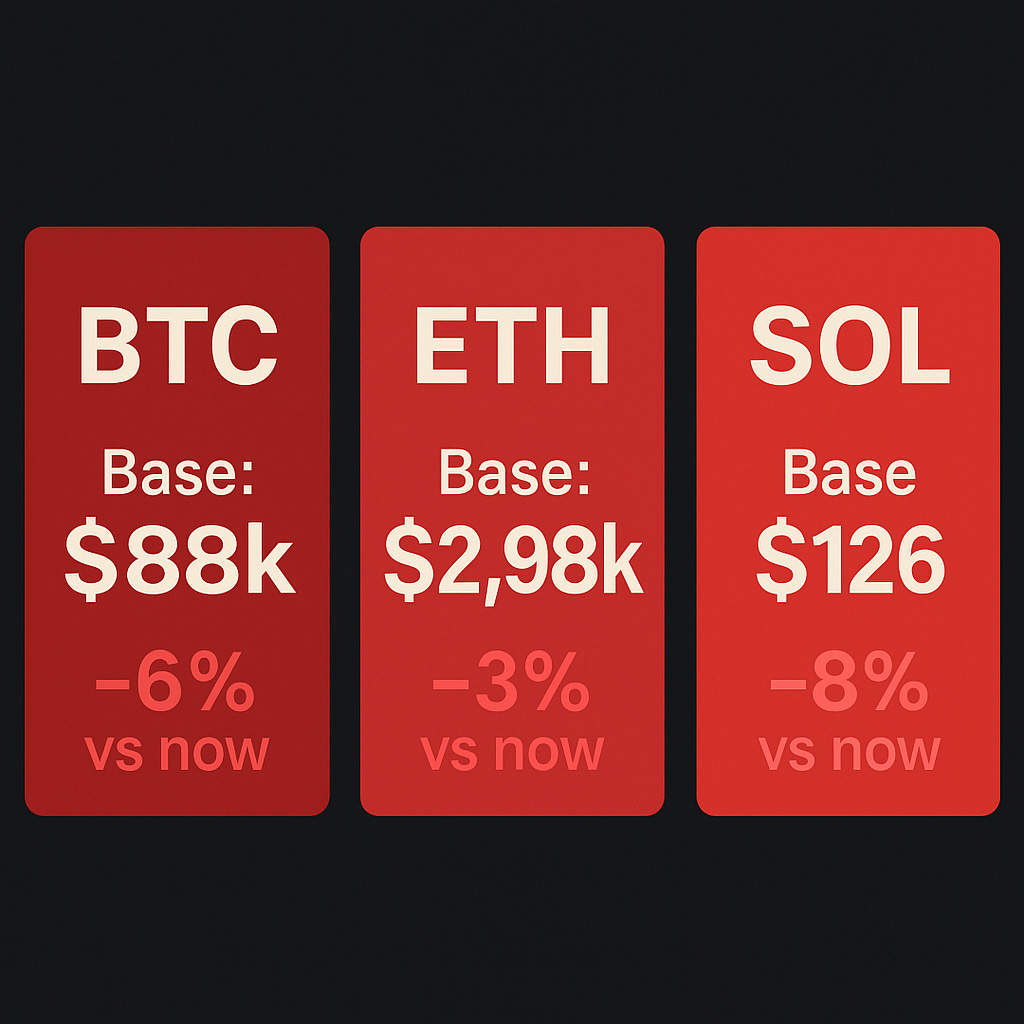 BTC

Base:
$88k

-6%
vs now

ETH

Base:
$2,98k

-3%
vs now

SOL

Base
$126

-8%
vs now