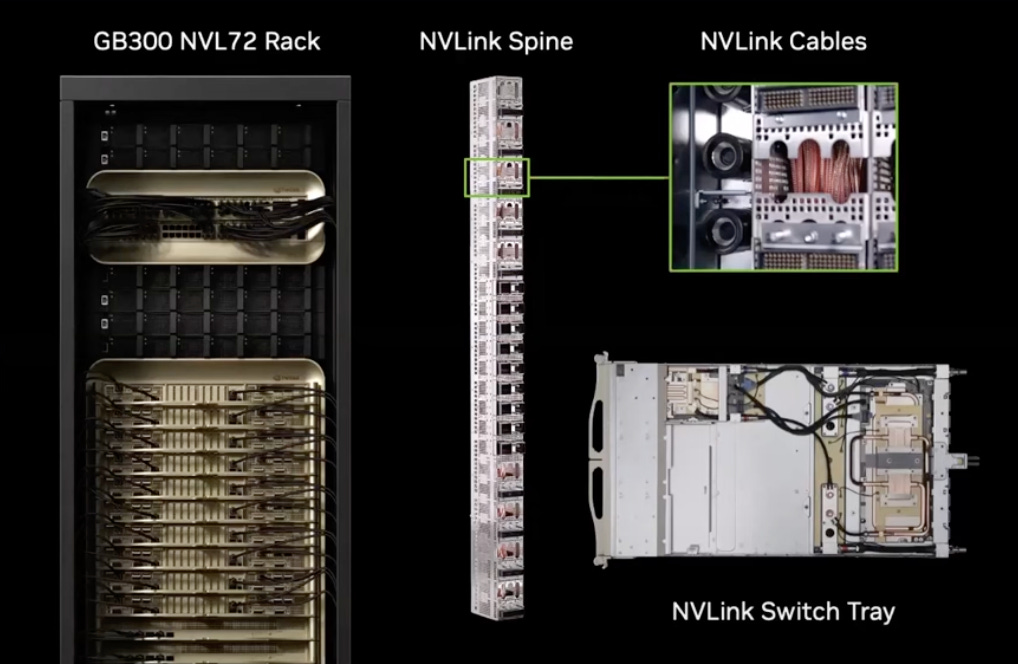 GB300 NVL72 Rack

NVLink Spine

NVLink Cables

NVLink Switch Tray