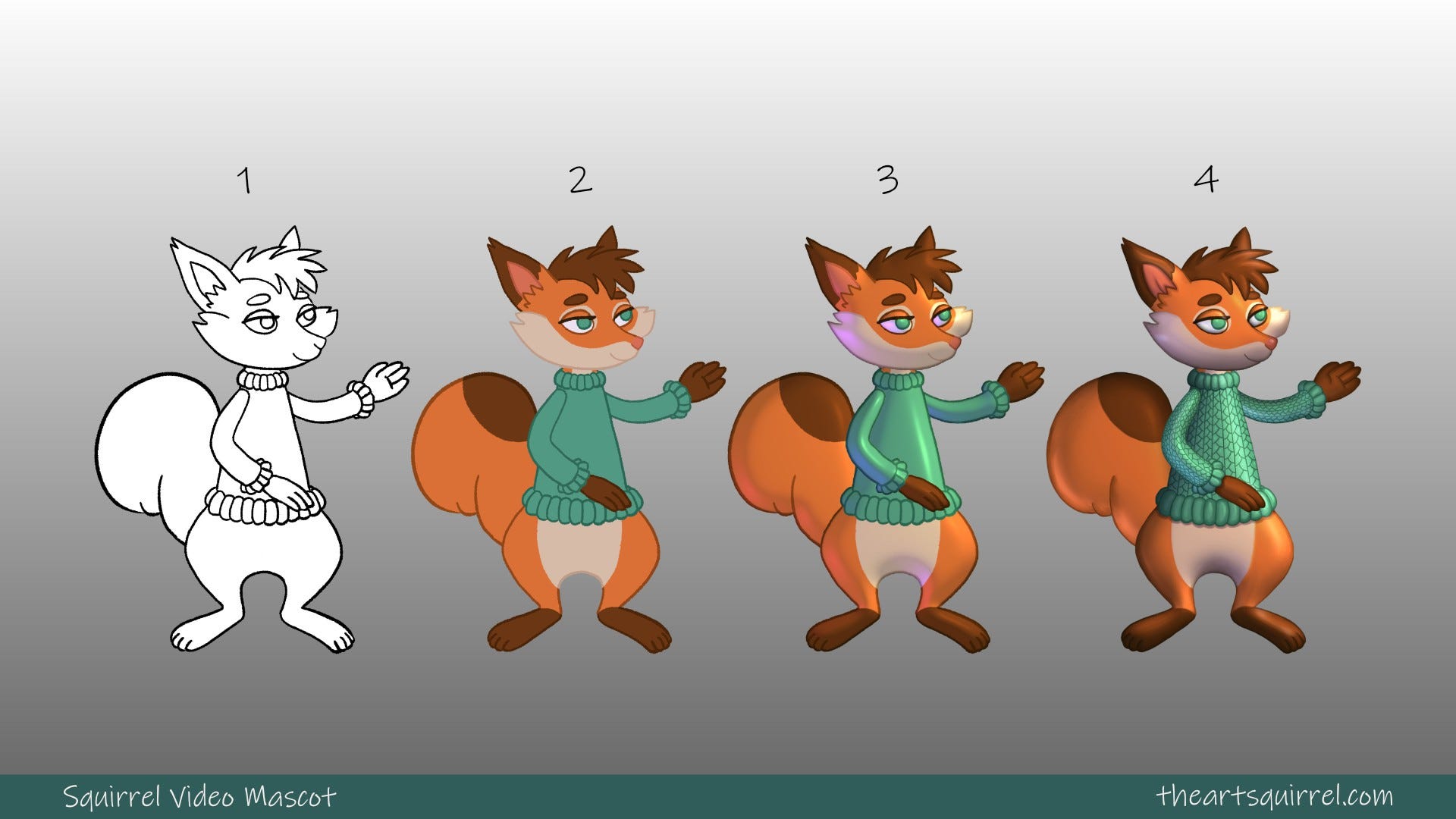 1

2

3

4

Squirrel Video Mascot

theartsquirrel.com