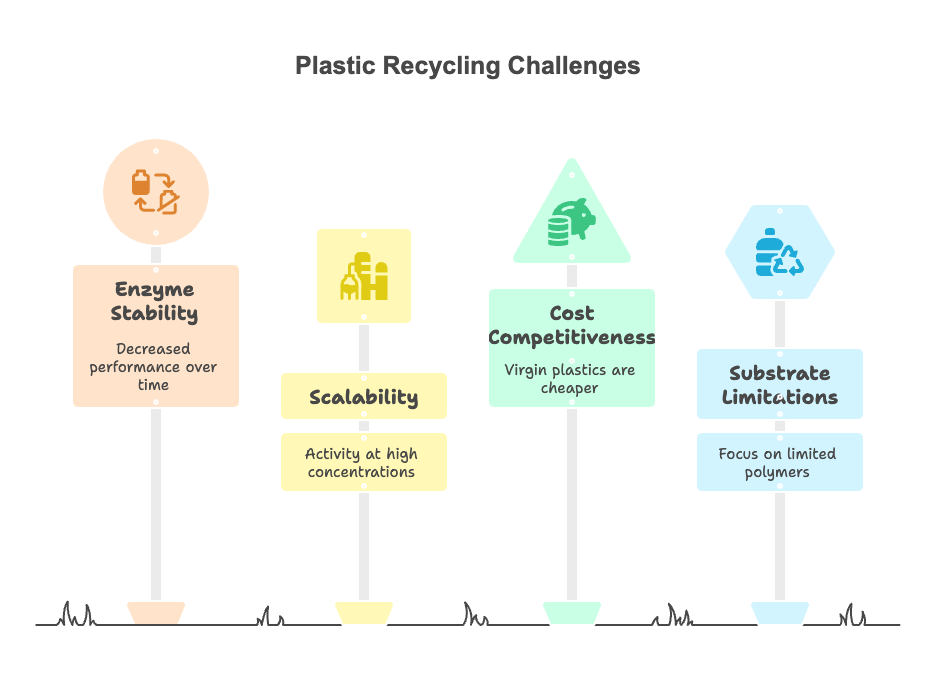 Plastic Recycling Challenges

Enzyme Stability

Decreased performance over time

Scalability

Activity at high concentrations

Cost Competitiveness

Virgin plastics are cheaper

Substrate Limitations

Focus on limited polymers