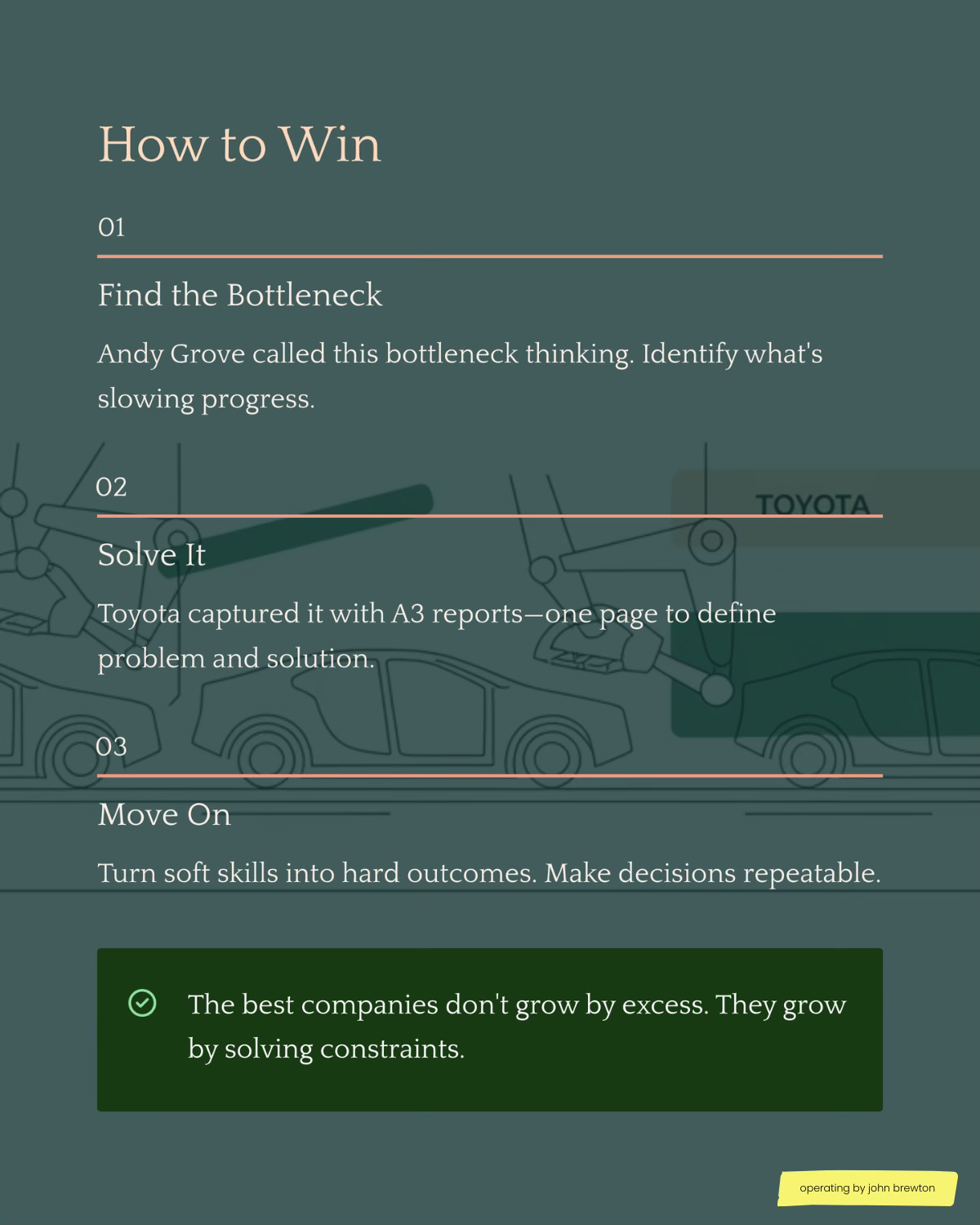 How to Win

01

Find the Bottleneck

Andy Grove called this bottleneck thinking. Identify what's slowing progress.

02

TOYOTA

Solve It

Toyota captured it with A3 reports—one page to define problem and solution.

03

Move On

Turn soft skills into hard outcomes. Make decisions repeatable.

The best companies don't grow by excess. They grow by solving constraints.

operating by john brewton