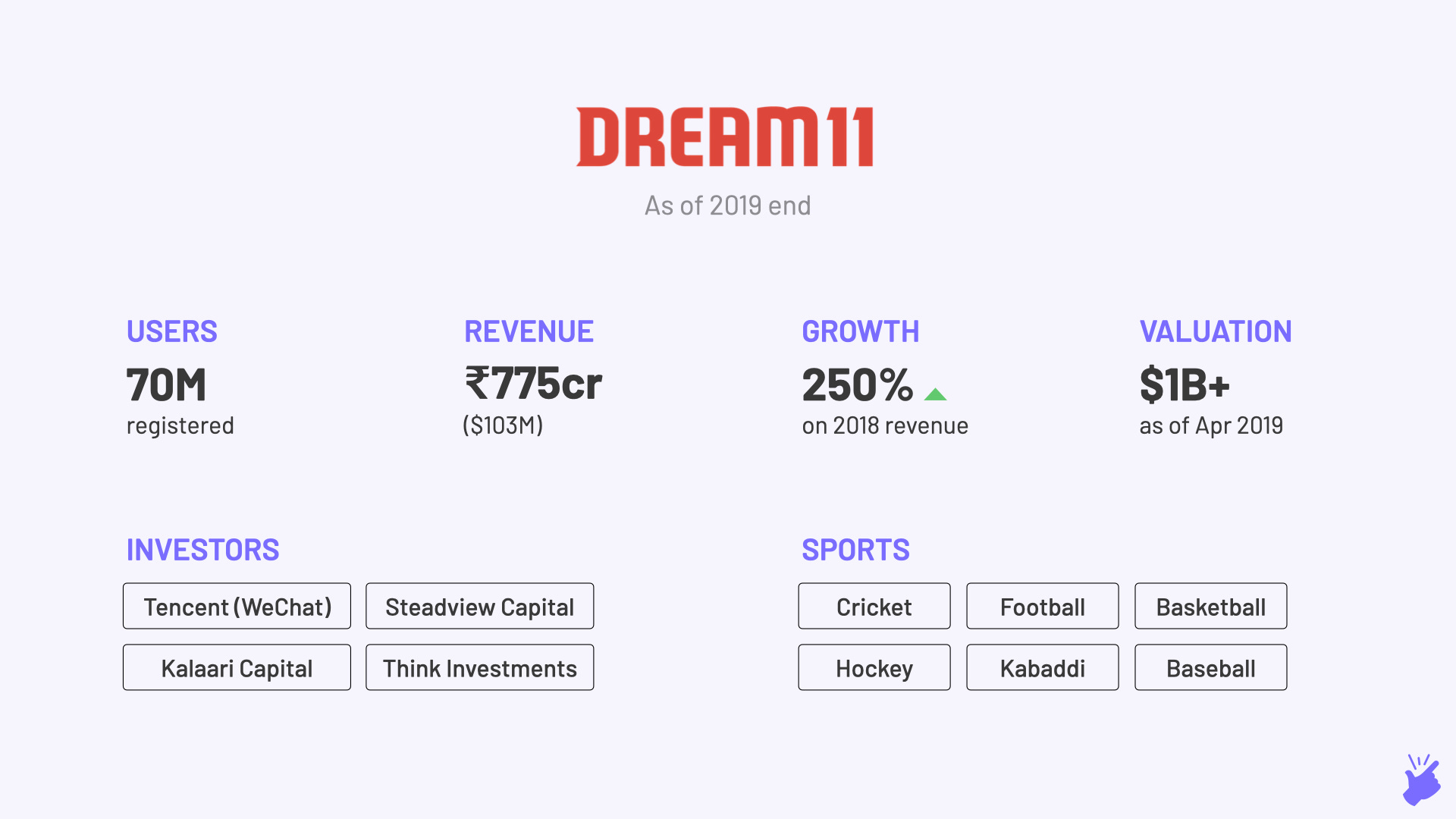 DREAM11

As of 2019 end

USERS
70M
registered

REVENUE
₹775cr
($103M)

GROWTH
250%
on 2018 revenue

VALUATION
$1B+
as of Apr 2019

INVESTORS

Tencent (WeChat)
Steadview Capital
Kalaari Capital
Think Investments

SPORTS

Cricket
Football
Basketball
Hockey
Kabaddi
Baseball