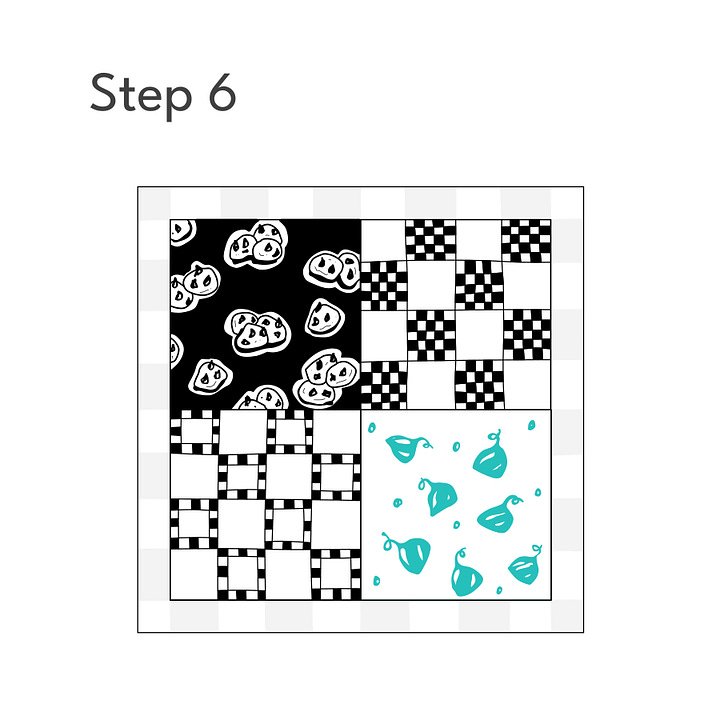 Step 6