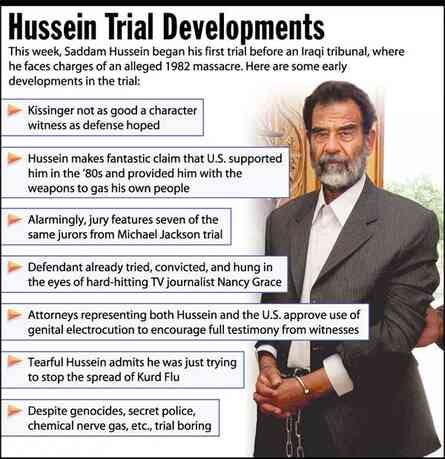 Hussein Trial Developments

This week, Saddam Hussein began his first trial before an Iraqi tribunal, where he faces charges of an alleged 1982 massacre. Here are some early developments in the trial:

Kissinger not as good a character witness as defense hoped

Hussein makes fantastic claim that U.S. supported him in the '80s and provided him with the weapons to gas his own people

Alarmingly, jury features seven of the same jurors from Michael Jackson trial

Defendant already tried, convicted, and hung in the eyes of hard-hitting TV journalist Nancy Grace

Attorneys representing both Hussein and the U.S. approve use of genital electrocution to encourage full testimony from witnesses

Tearful Hussein admits he was just trying to stop the spread of Kurd Flu

Despite genocides, secret police, chemical nerve gas, etc., trial boring