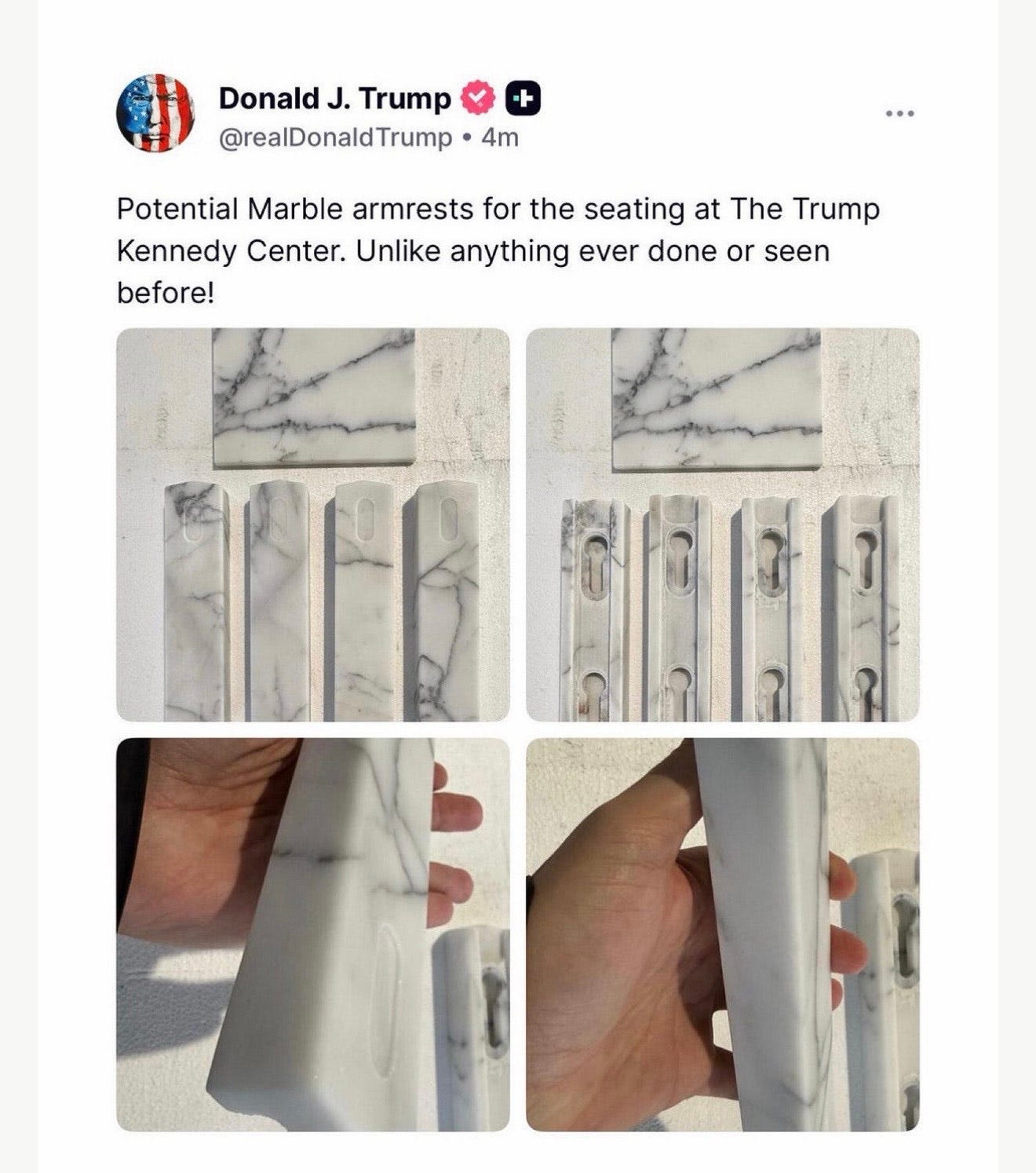 Donald J. Trump
@realDonaldTrump • 4m

Potential Marble armrests for the seating at The Trump Kennedy Center. Unlike anything ever done or seen before!